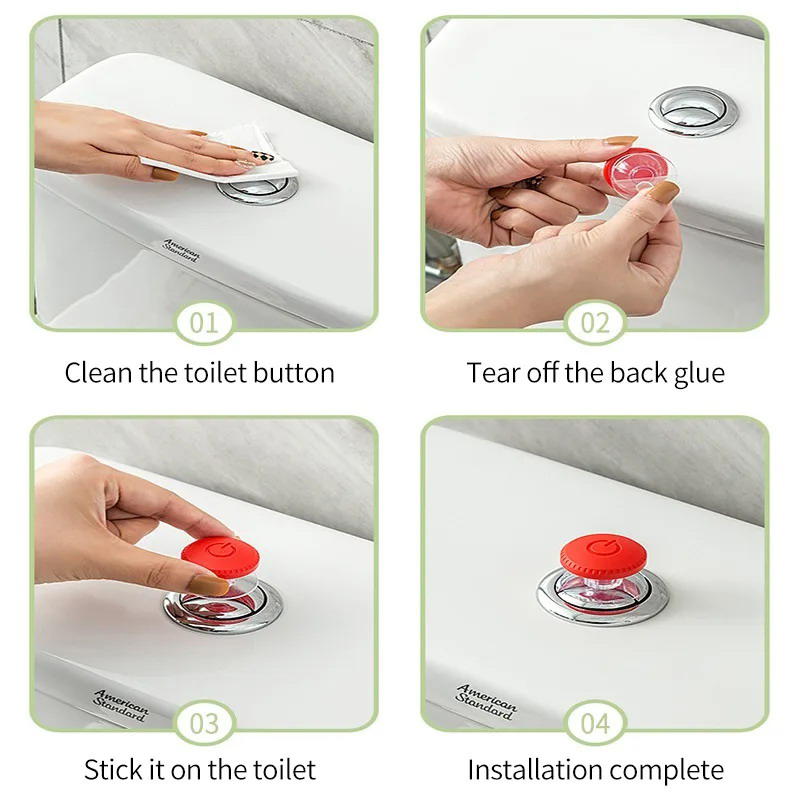 American Standard

01

Clean the toilet button

02

Tear off the back glue

American Standard

03

Stick it on the toilet

American Standard

04

Installation complete