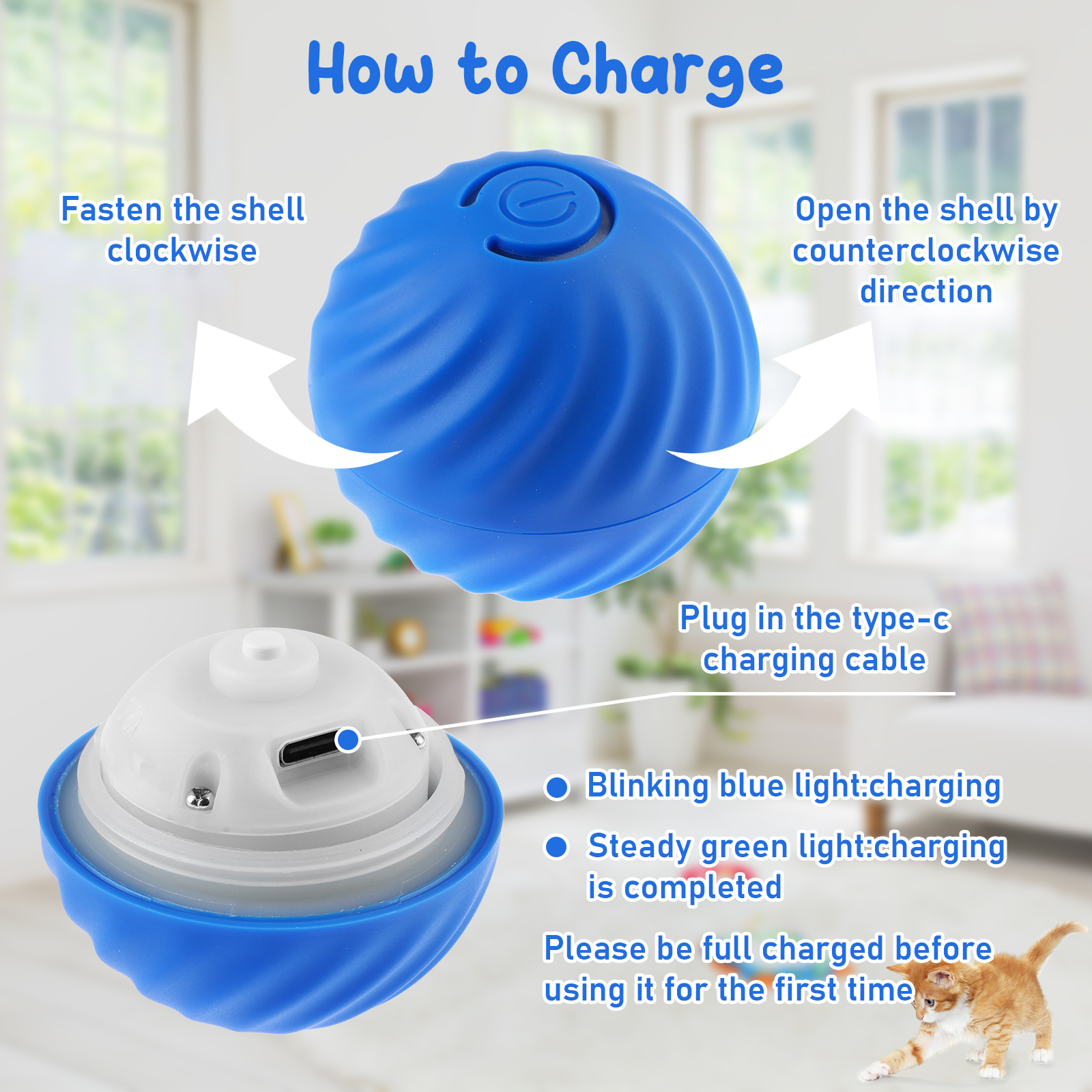 How to Charge

Fasten the shell clockwise

Open the shell by counterclockwise direction

Plug in the type-c charging cable

● Blinking blue light:charging

● Steady green light:charging is completed

Please be full charged before using it for the first time