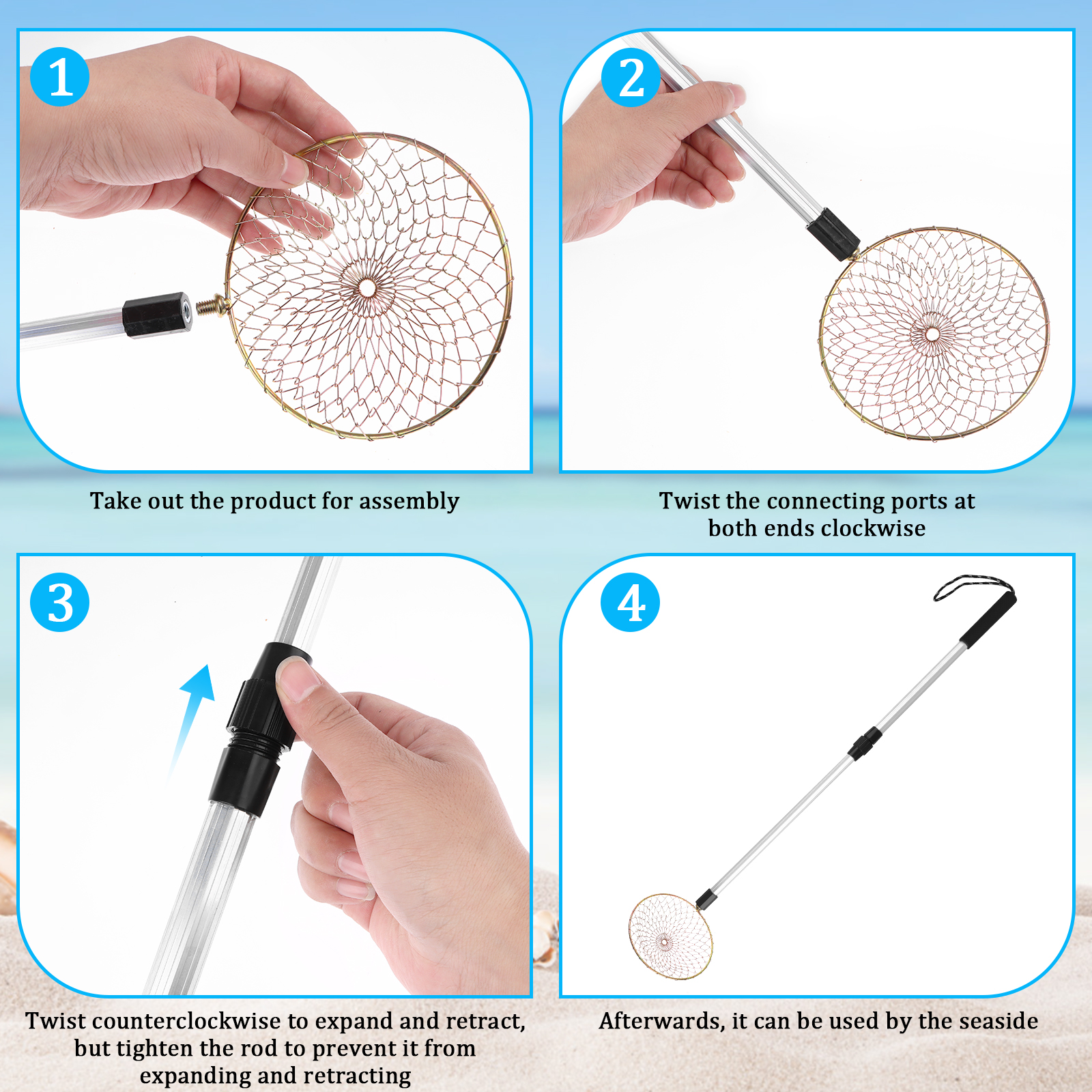 1

Take out the product for assembly

2

Twist the connecting ports at both ends clockwise

3

Twist counterclockwise to expand and retract, but tighten the rod to prevent it from expanding and retracting

4

Afterwards, it can be used by the seaside