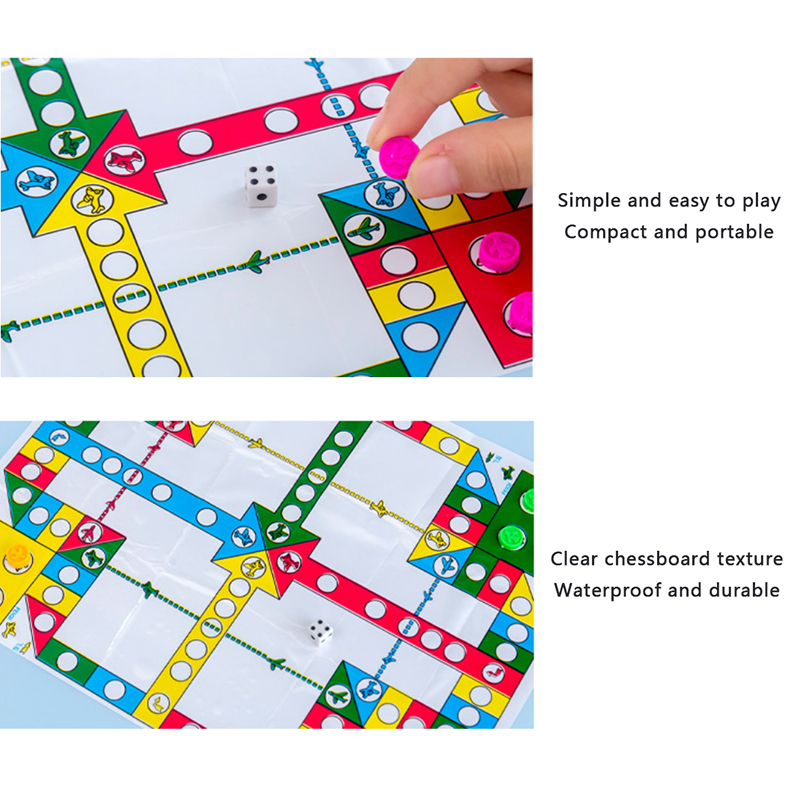 Simple and easy to play
Compact and portable

Clear chessboard texture
Waterproof and durable