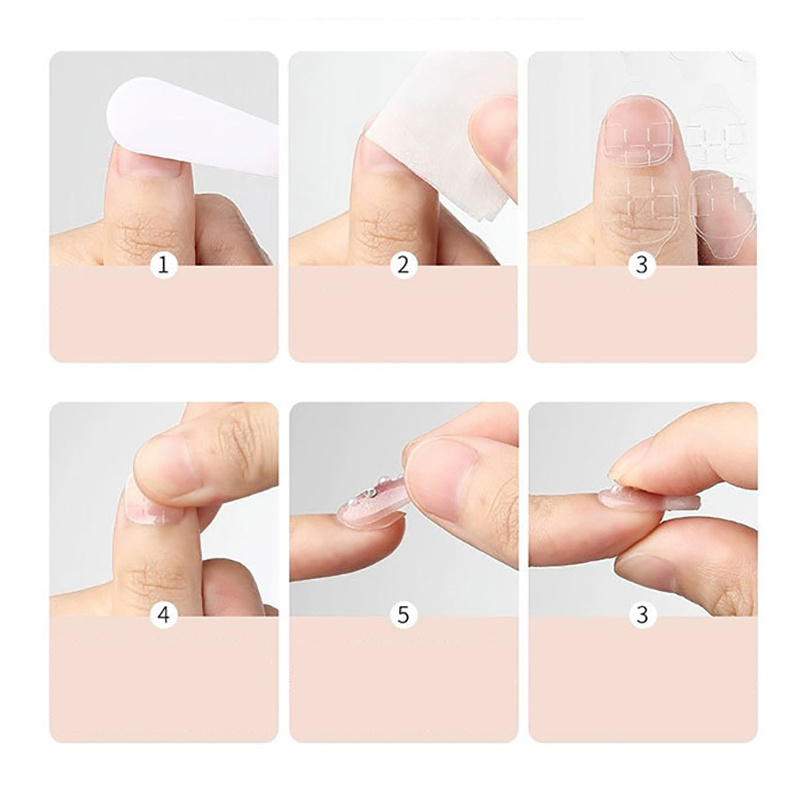 1

2

3

4

5

3