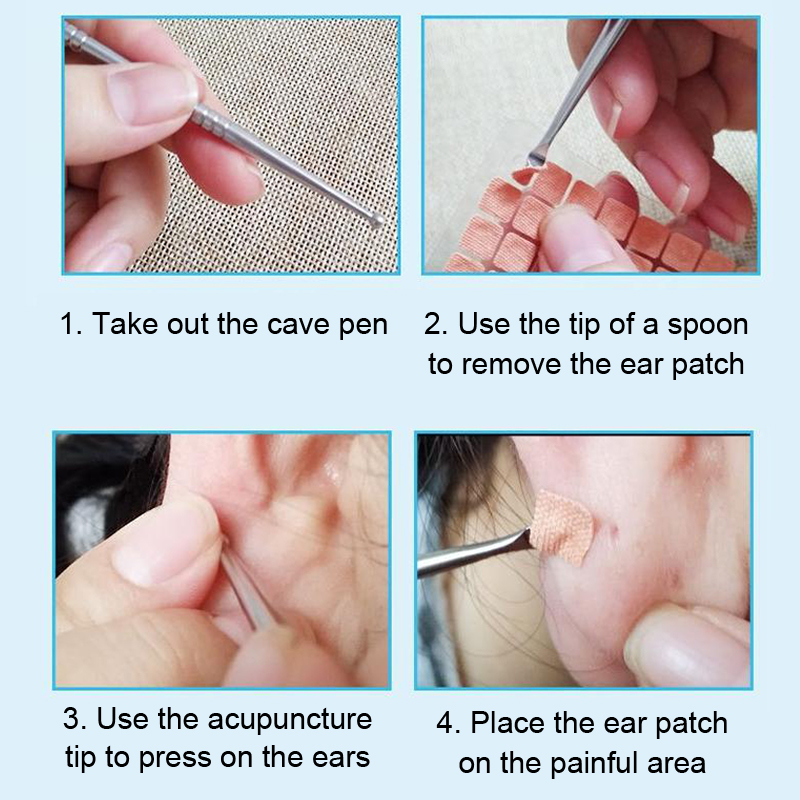 1. Take out the cave pen

2. Use the tip of a spoon to remove the ear patch

3. Use the acupuncture tip to press on the ears

4. Place the ear patch on the painful area