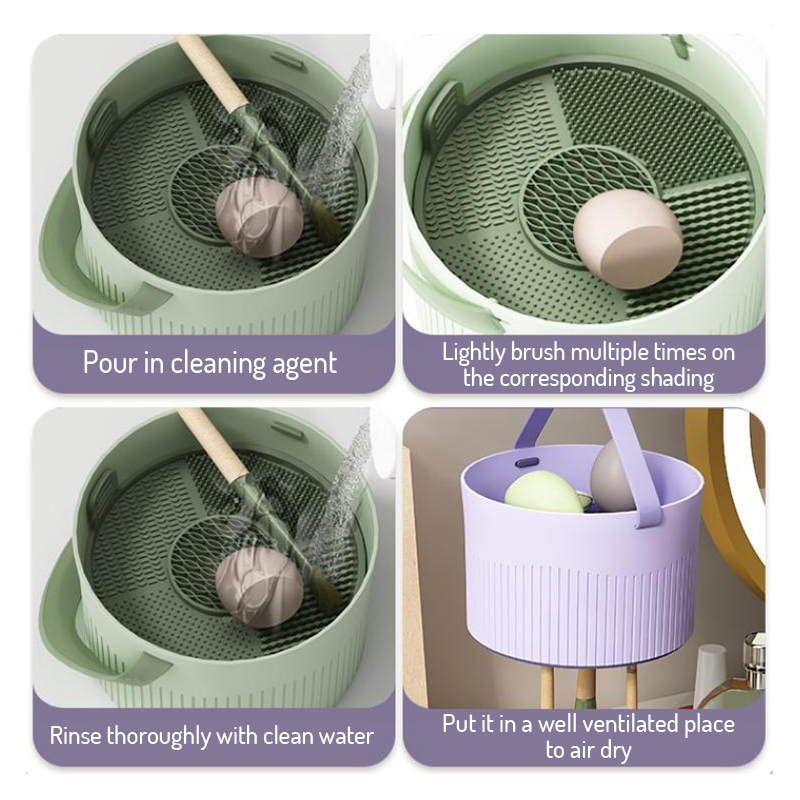 Pour in cleaning agent

Lightly brush multiple times on the corresponding shading

Rinse thoroughly with clean water

Put it in a well ventilated place to air dry