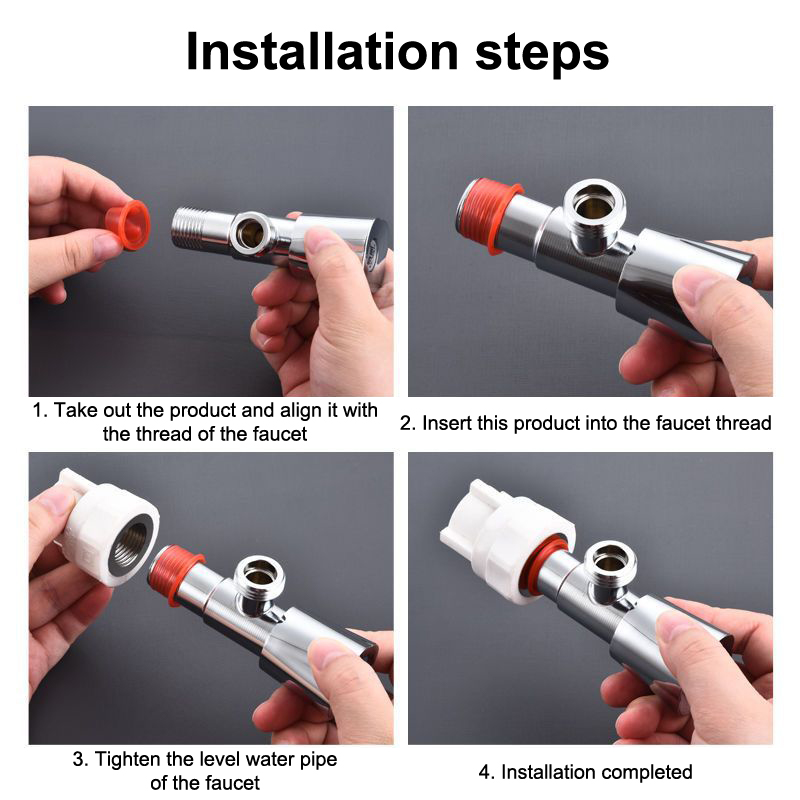 Installation steps

1. Take out the product and align it with the thread of the faucet

2. Insert this product into the faucet thread

3. Tighten the level water pipe of the faucet

4. Installation completed