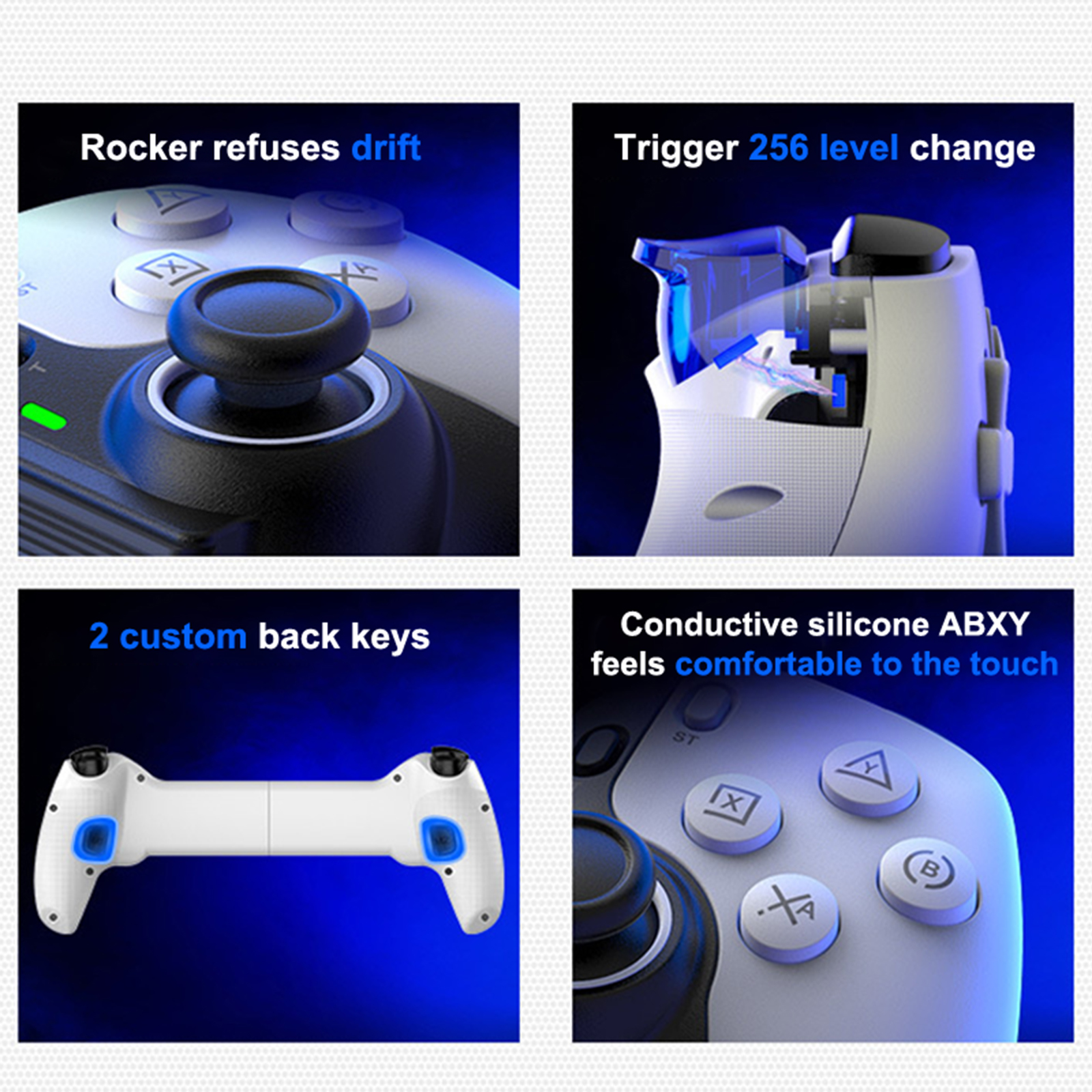 Rocker refuses drift

Trigger 256 level change

2 custom back keys

Conductive silicone ABXY feels comfortable to the touch

ST

Y

X

B

A