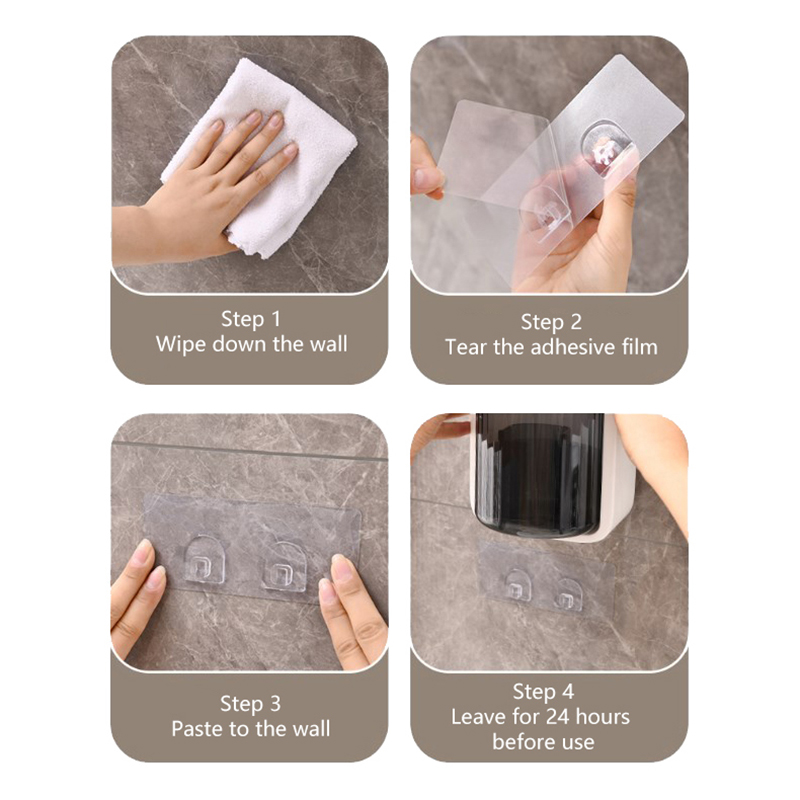 Step 1
Wipe down the wall

Step 2
Tear the adhesive film

Step 3
Paste to the wall

Step 4
Leave for 24 hours before use