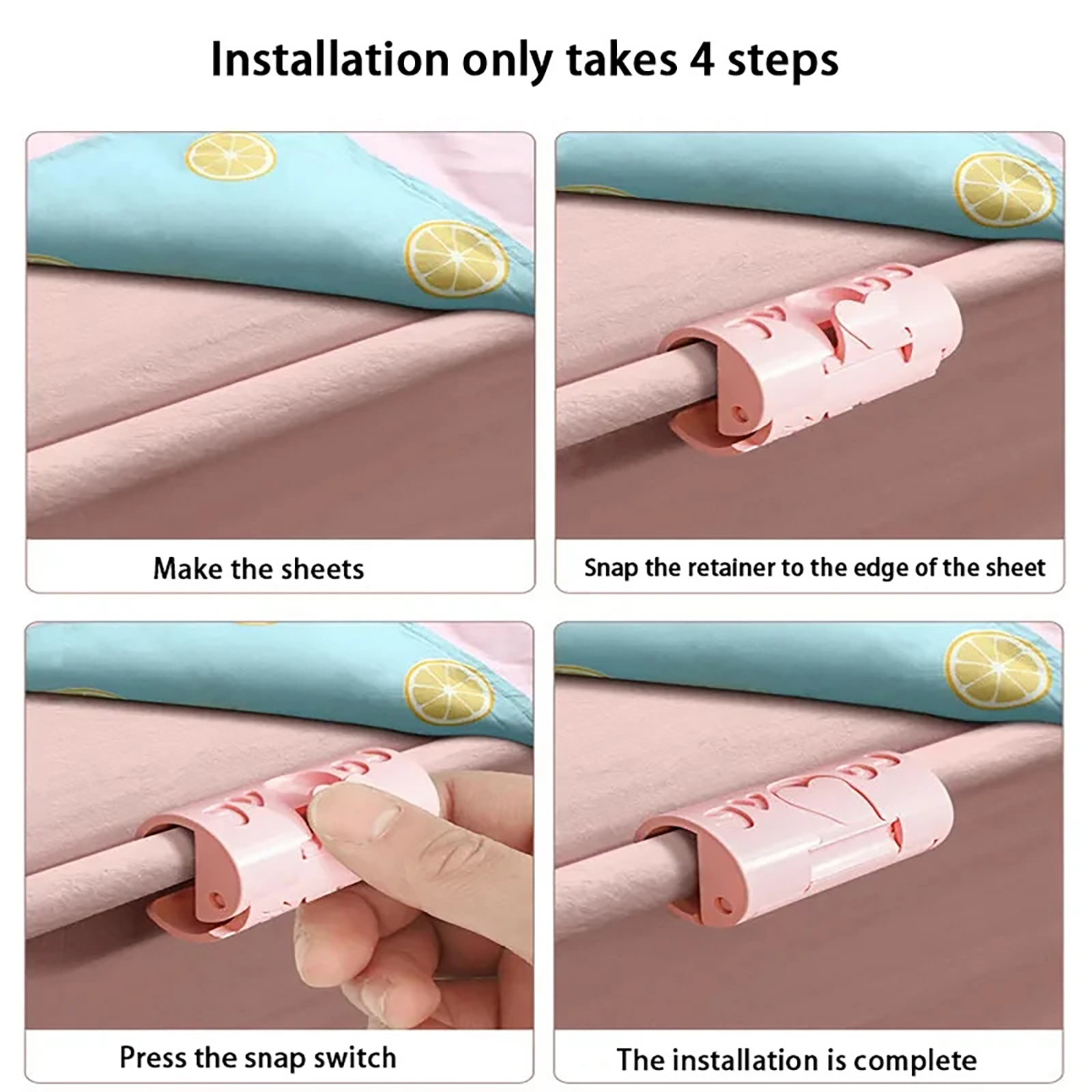 Installation only takes 4 steps

Make the sheets

Snap the retainer to the edge of the sheet

Press the snap switch

The installation is complete