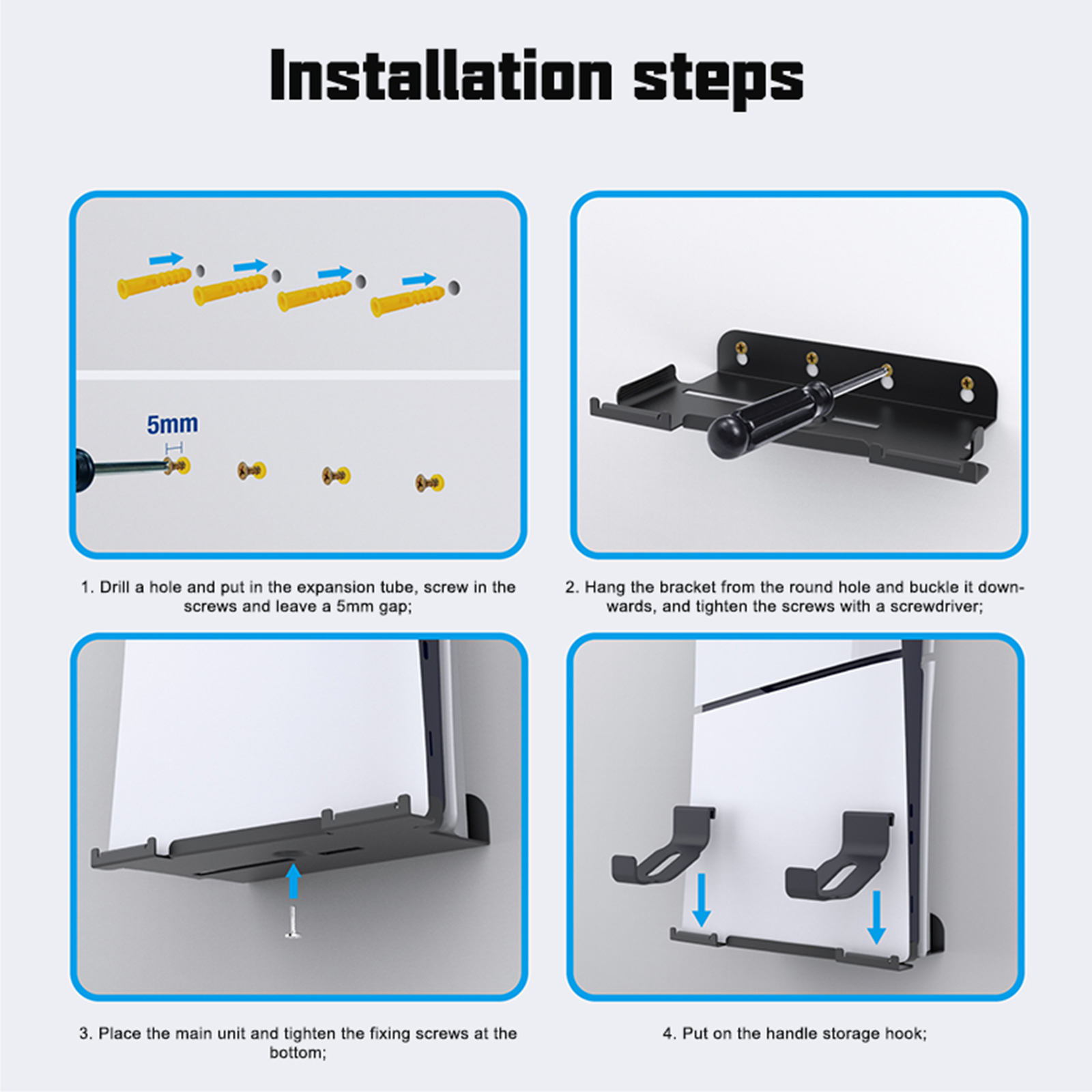 Installation steps

5mm

1. Drill a hole and put in the expansion tube, screw in the screws and leave a 5mm gap;

2. Hang the bracket from the round hole and buckle it downwards, and tighten the screws with a screwdriver;

3. Place the main unit and tighten the fixing screws at the bottom;

4. Put on the handle storage hook;