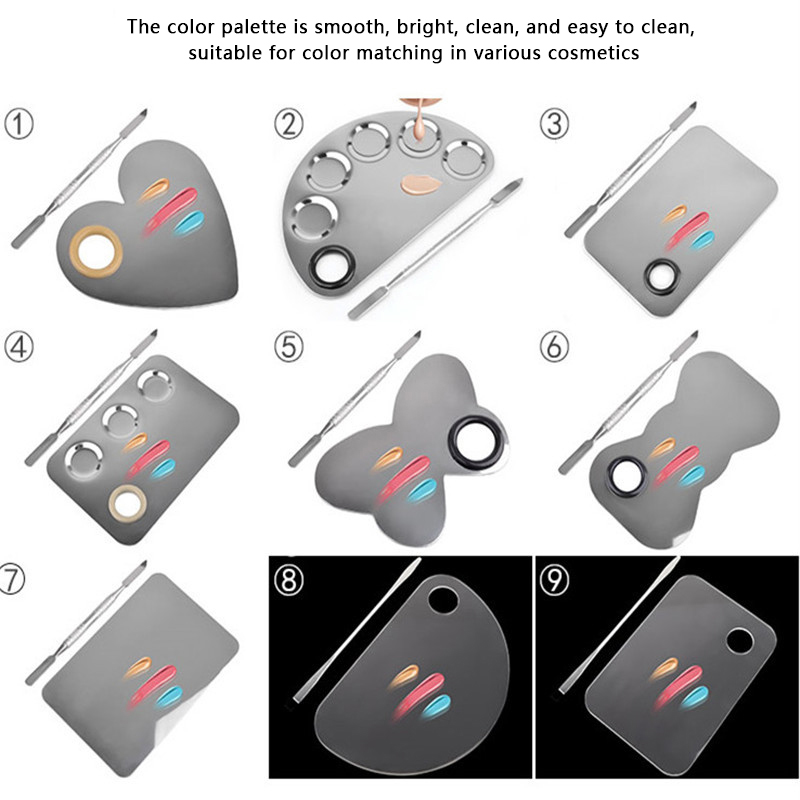 The color palette is smooth, bright, clean, and easy to clean, suitable for color matching in various cosmetics

①

②

③

④

⑤

⑥

⑦

⑧

⑨