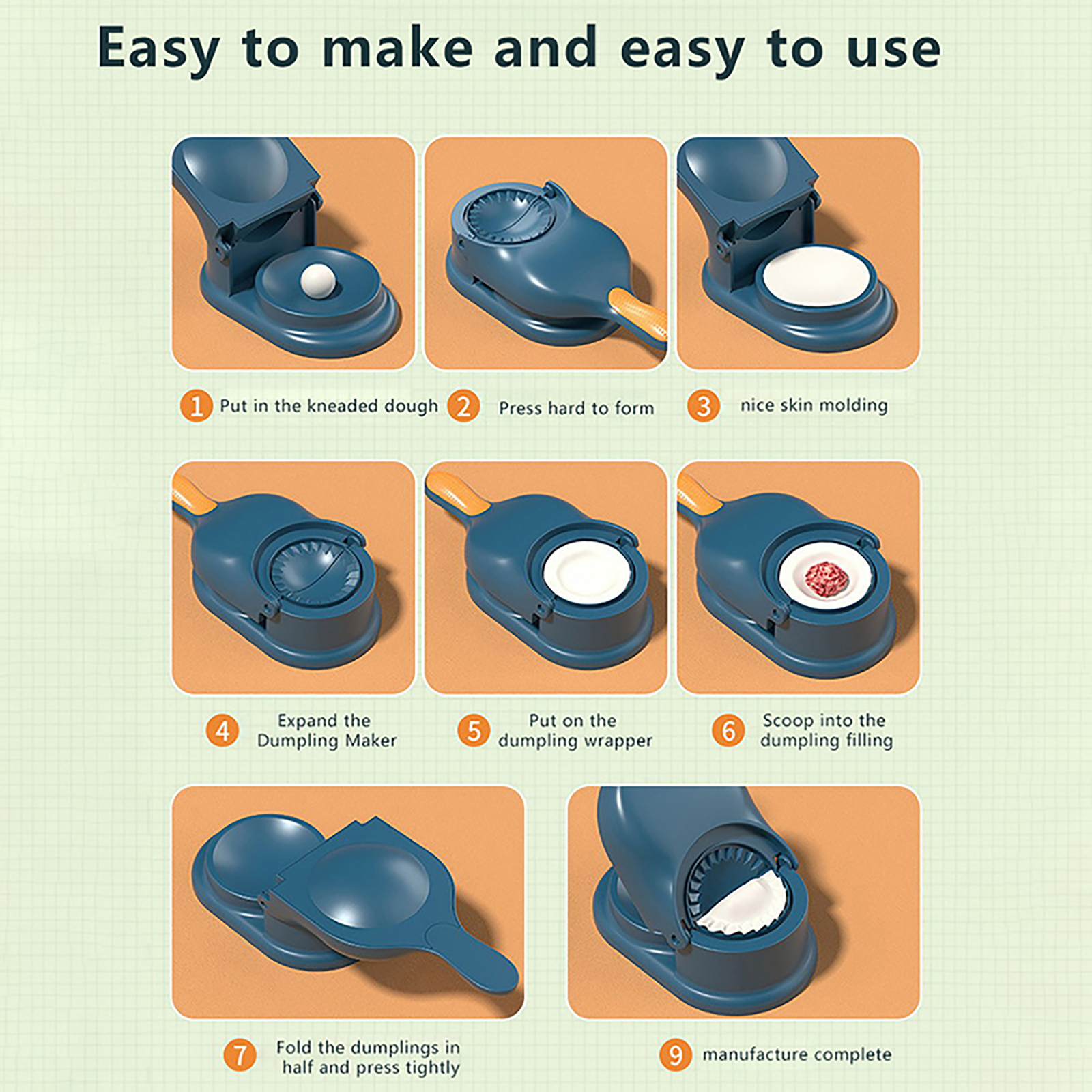 Easy to make and easy to use

1 Put in the kneaded dough

2 Press hard to form

3 nice skin molding

4 Expand the Dumpling Maker

5 Put on the dumpling wrapper

6 Scoop into the dumpling filling

7 Fold the dumplings in half and press tightly

9 manufacture complete