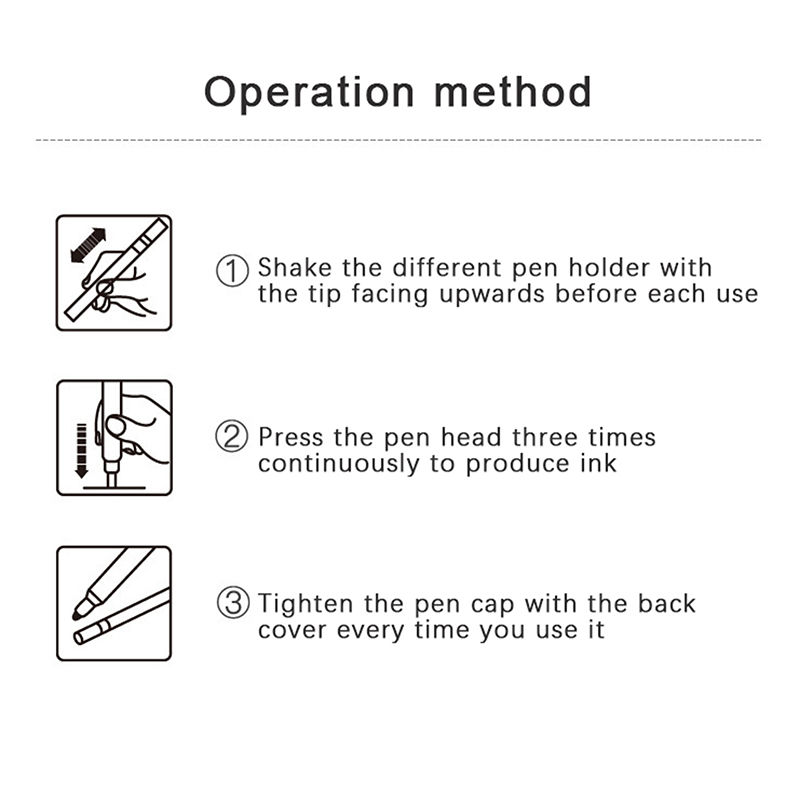 Operation method

① Shake the different pen holder with the tip facing upwards before each use

② Press the pen head three times continuously to produce ink

③ Tighten the pen cap with the back cover every time you use it