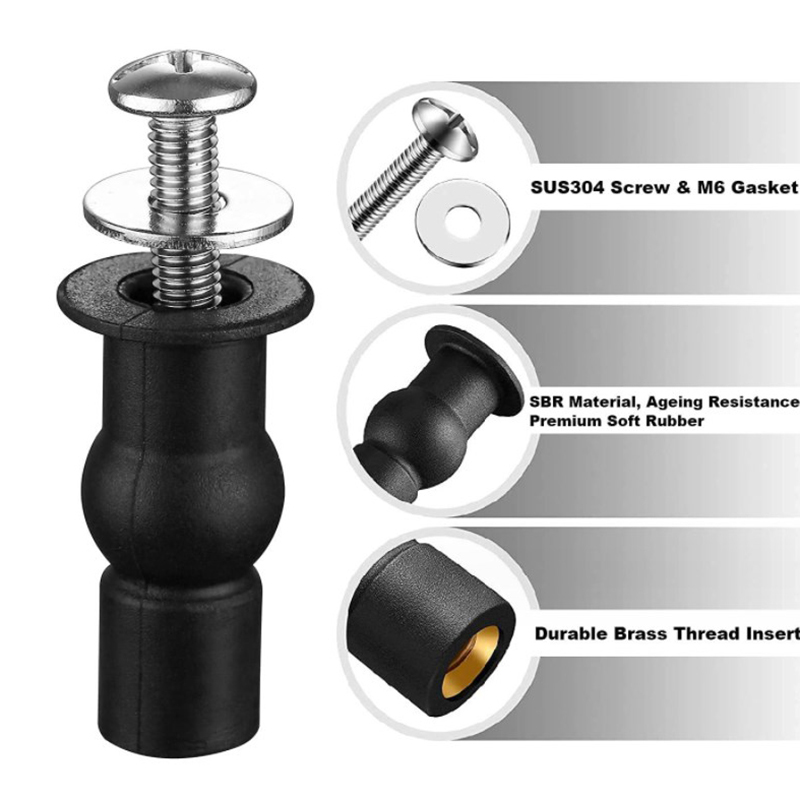 SUS304 Screw & M6 Gasket

SBR Material, Ageing Resistance
Premium Soft Rubber

Durable Brass Thread Insert