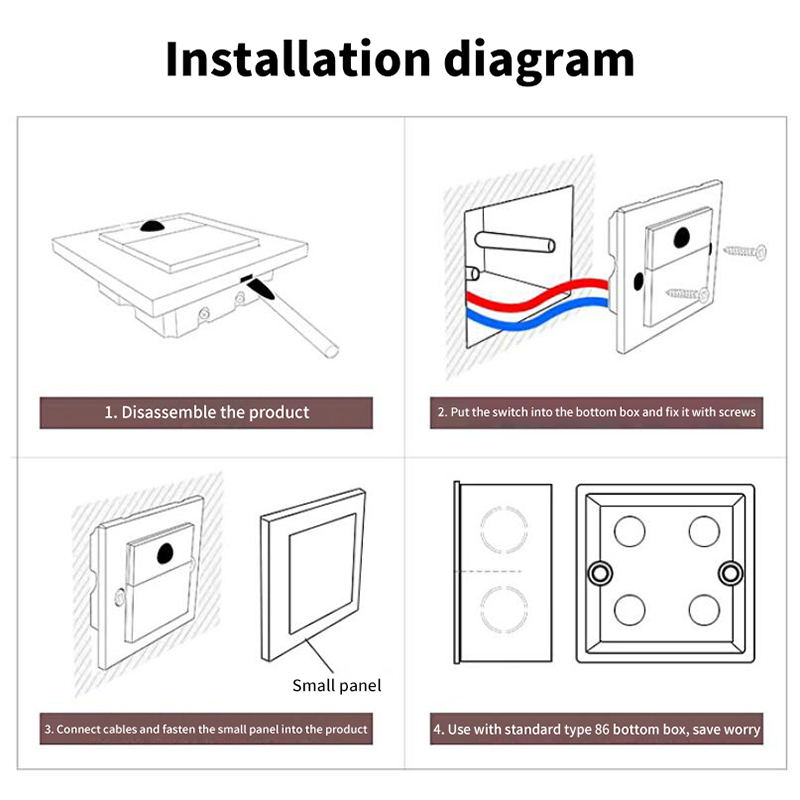 Installation diagram

1. Disassemble the product

2. Put the switch into the bottom box and fix it with screws

Small panel

3. Connect cables and fasten the small panel into the product

4. Use with standard type 86 bottom box, save worry