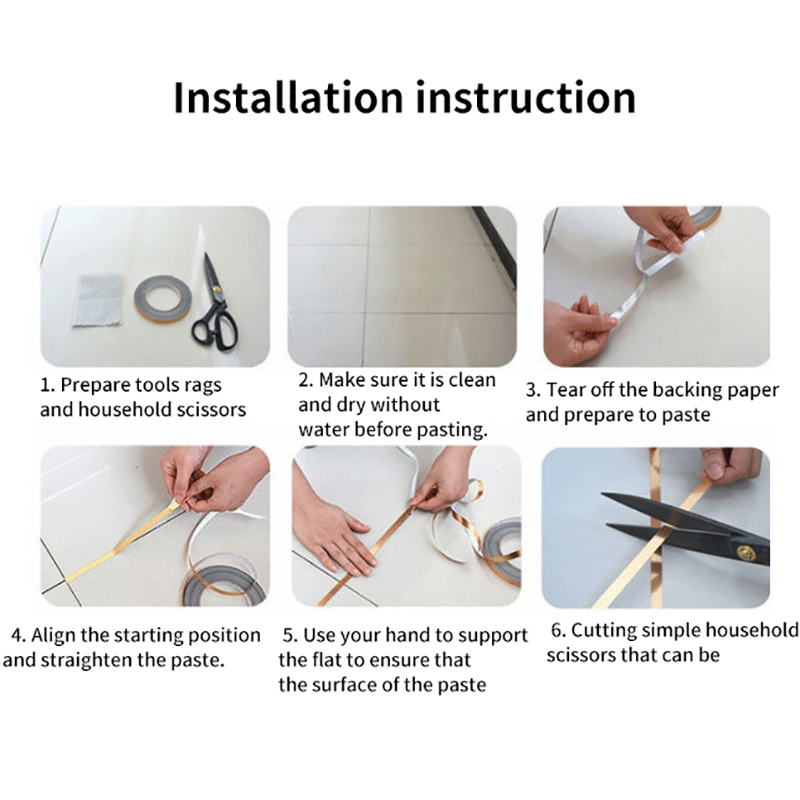 Installation instruction

1. Prepare tools rags and household scissors

2. Make sure it is clean and dry without water before pasting.

3. Tear off the backing paper and prepare to paste

4. Align the starting position and straighten the paste.

5. Use your hand to support the flat to ensure that the surface of the paste

6. Cutting simple household scissors that can be