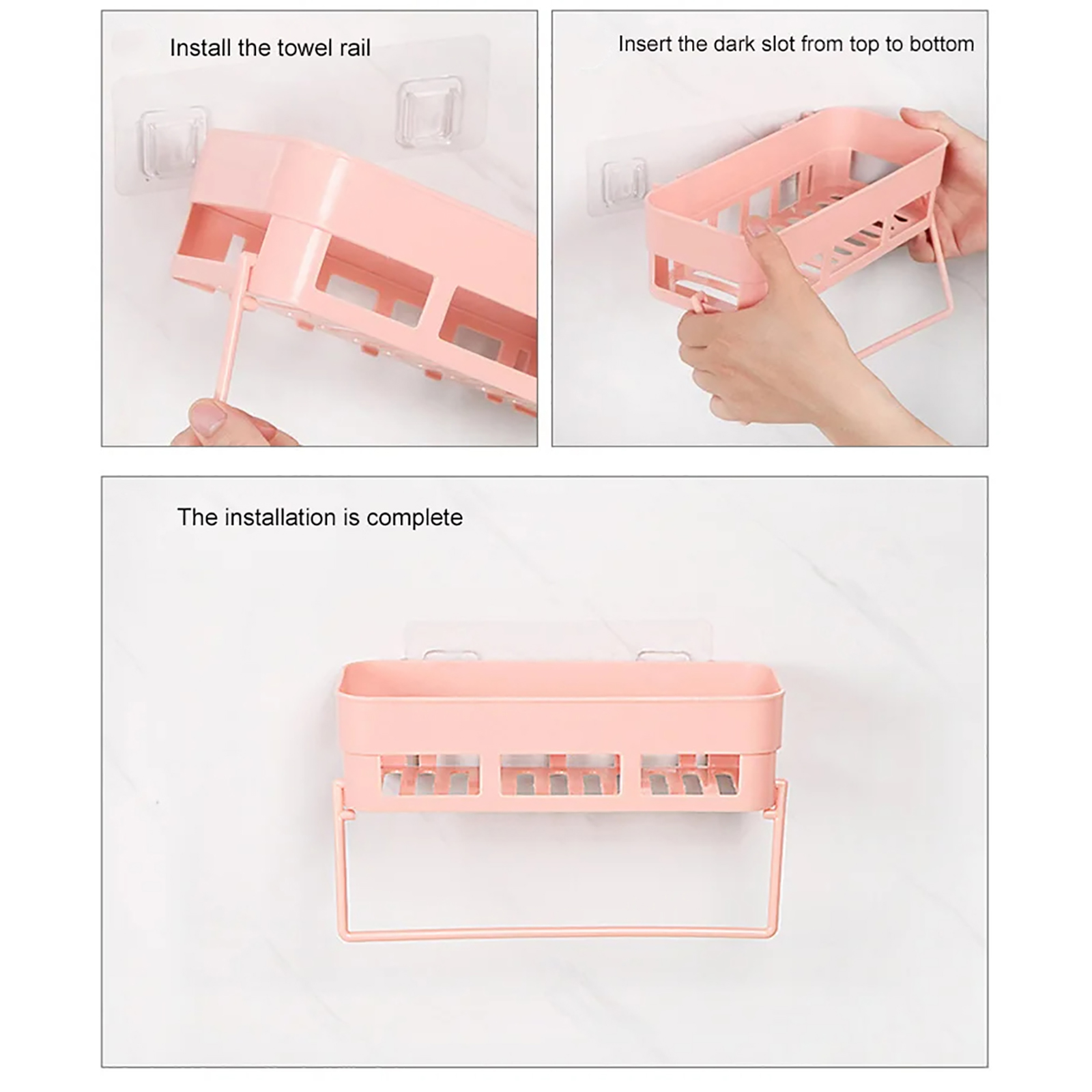 Install the towel rail

Insert the dark slot from top to bottom

The installation is complete