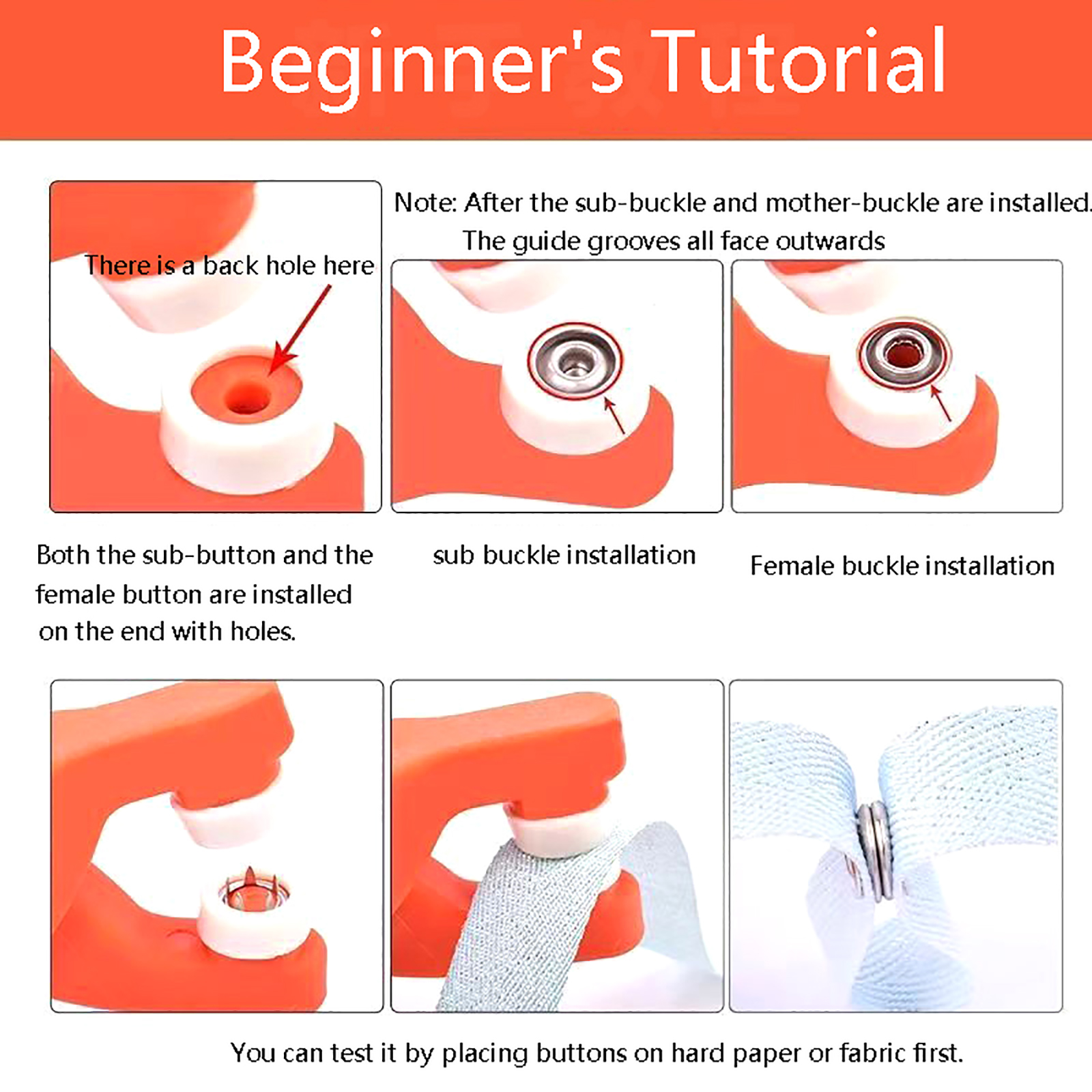 Beginner's Tutorial

There is a back hole here

Note: After the sub-buckle and mother-buckle are installed.
The guide grooves all face outwards

Both the sub-button and the female button are installed on the end with holes.

sub buckle installation

Female buckle installation

You can test it by placing buttons on hard paper or fabric first.