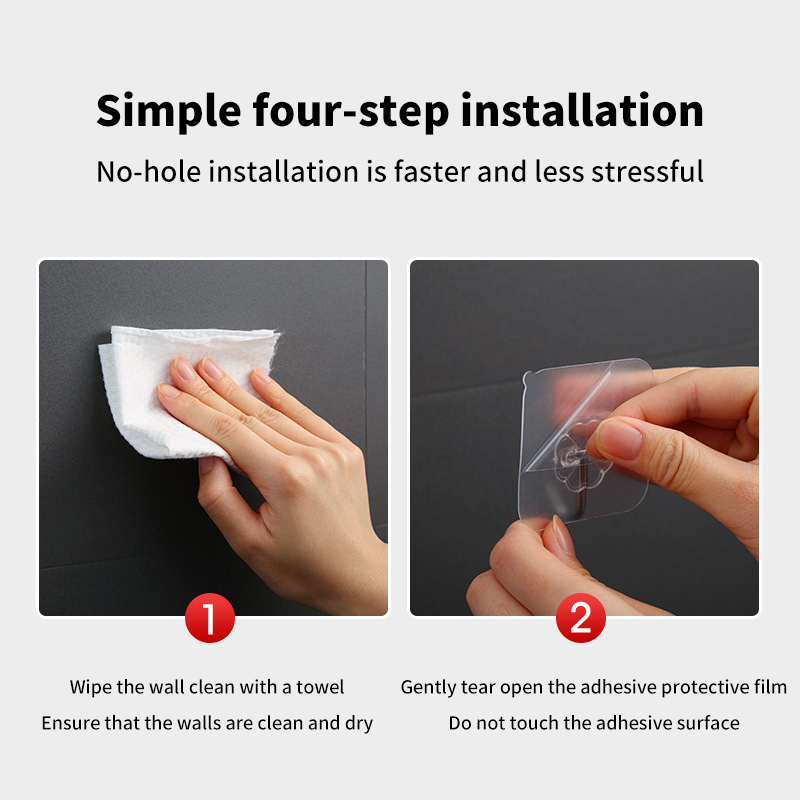 Simple four-step installation

No-hole installation is faster and less stressful

1

Wipe the wall clean with a towel

Ensure that the walls are clean and dry

2

Gently tear open the adhesive protective film

Do not touch the adhesive surface