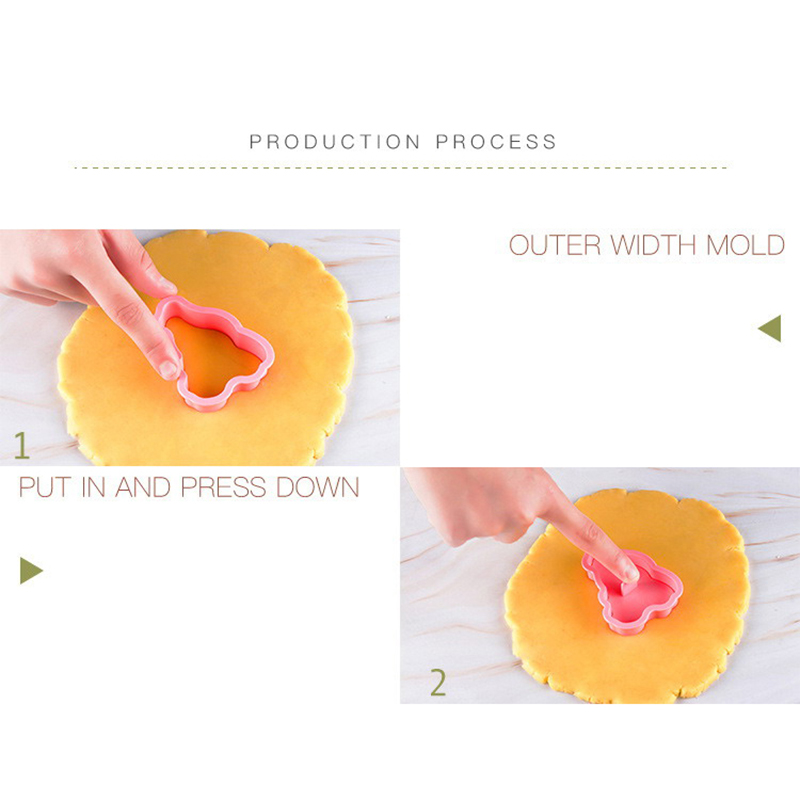 PRODUCTION PROCESS

OUTER WIDTH MOLD

1

PUT IN AND PRESS DOWN

2