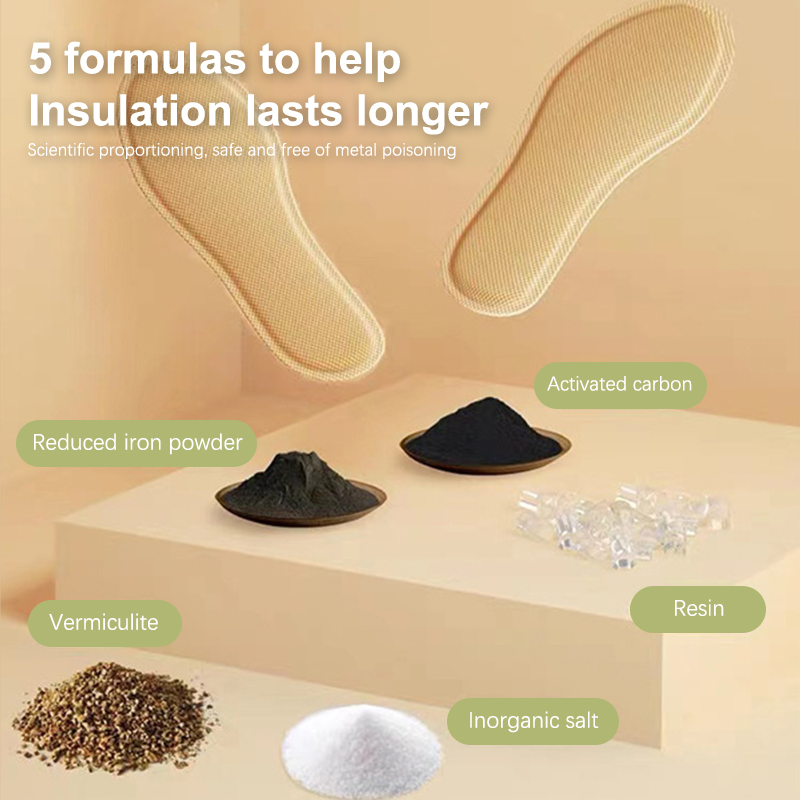 5 formulas to help Insulation lasts longer

Scientific proportioning, safe and free of metal poisoning

Activated carbon

Reduced iron powder

Resin

Vermiculite

Inorganic salt