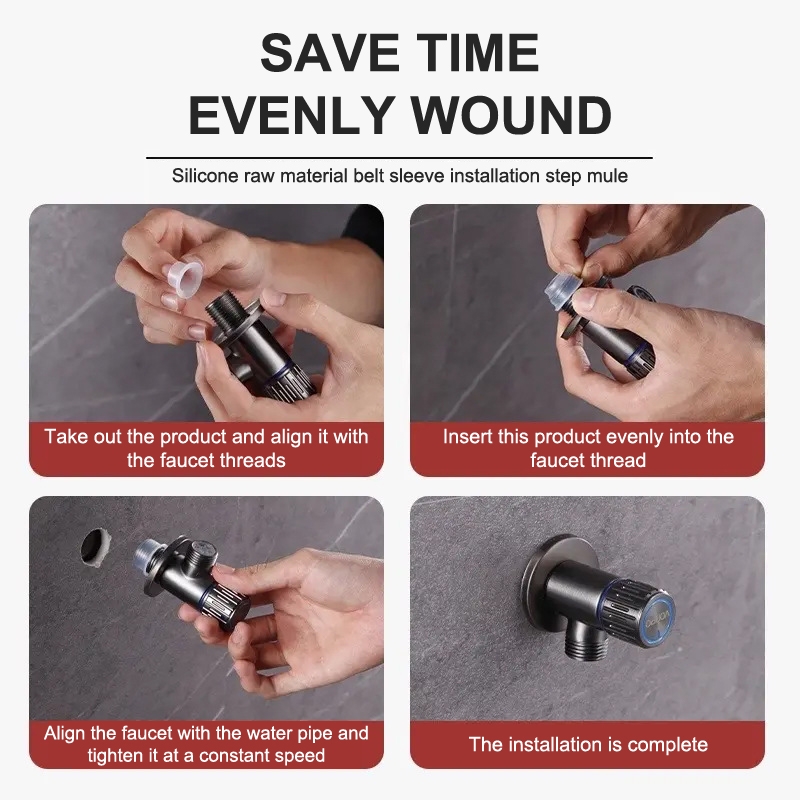 SAVE TIME
EVENLY WOUND

Silicone raw material belt sleeve installation step mule

Take out the product and align it with the faucet threads

Insert this product evenly into the faucet thread

Align the faucet with the water pipe and tighten it at a constant speed

The installation is complete