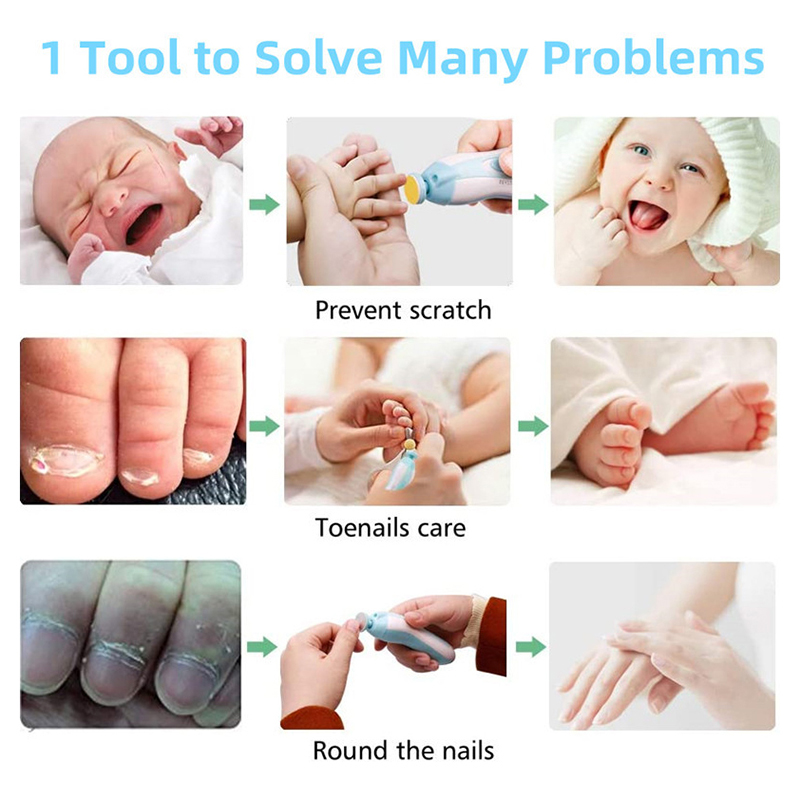 1 Tool to Solve Many Problems

Prevent scratch

Toenails care

Round the nails