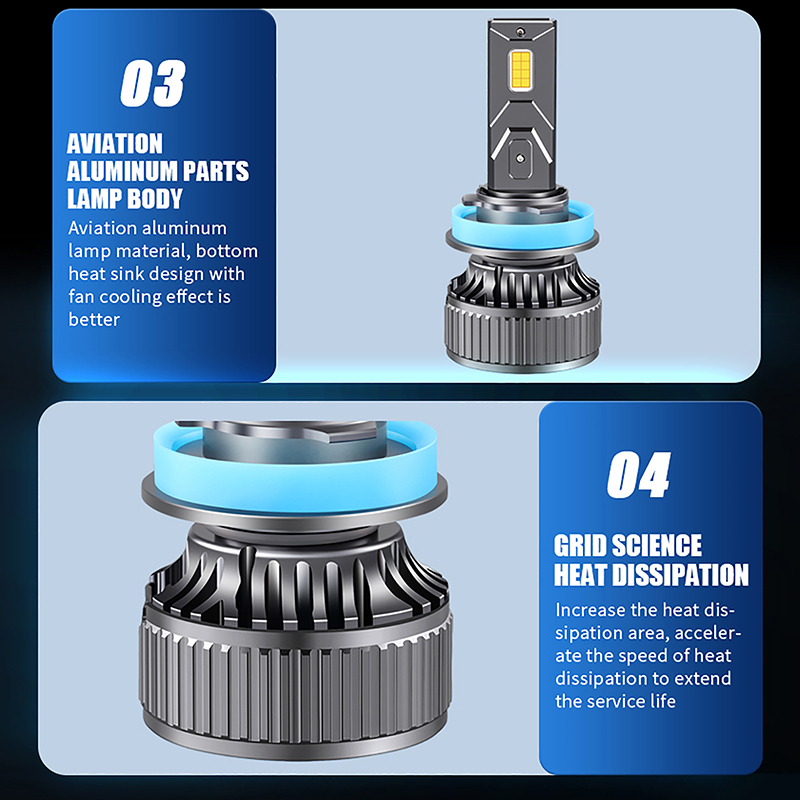 03

AVIATION ALUMINUM PARTS LAMP BODY

Aviation aluminum lamp material, bottom heat sink design with fan cooling effect is better

04

GRID SCIENCE HEAT DISSIPATION

Increase the heat dissipation area, accelerate the speed of heat dissipation to extend the service life