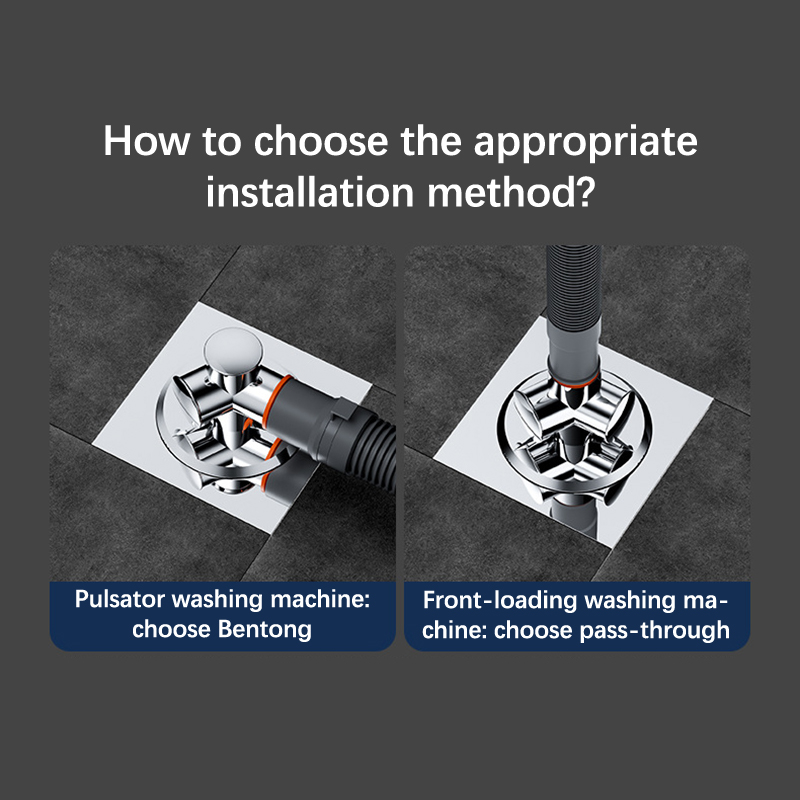 How to choose the appropriate installation method?

Pulsator washing machine: choose Bentong

Front-loading washing machine: choose pass-through