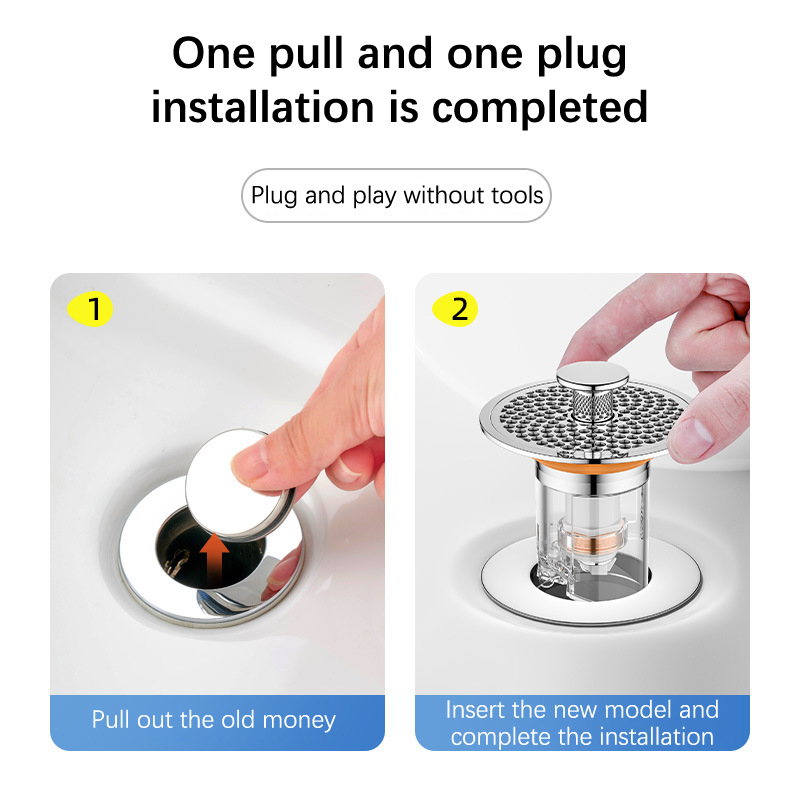 One pull and one plug installation is completed

Plug and play without tools

1

Pull out the old money

2

Insert the new model and complete the installation