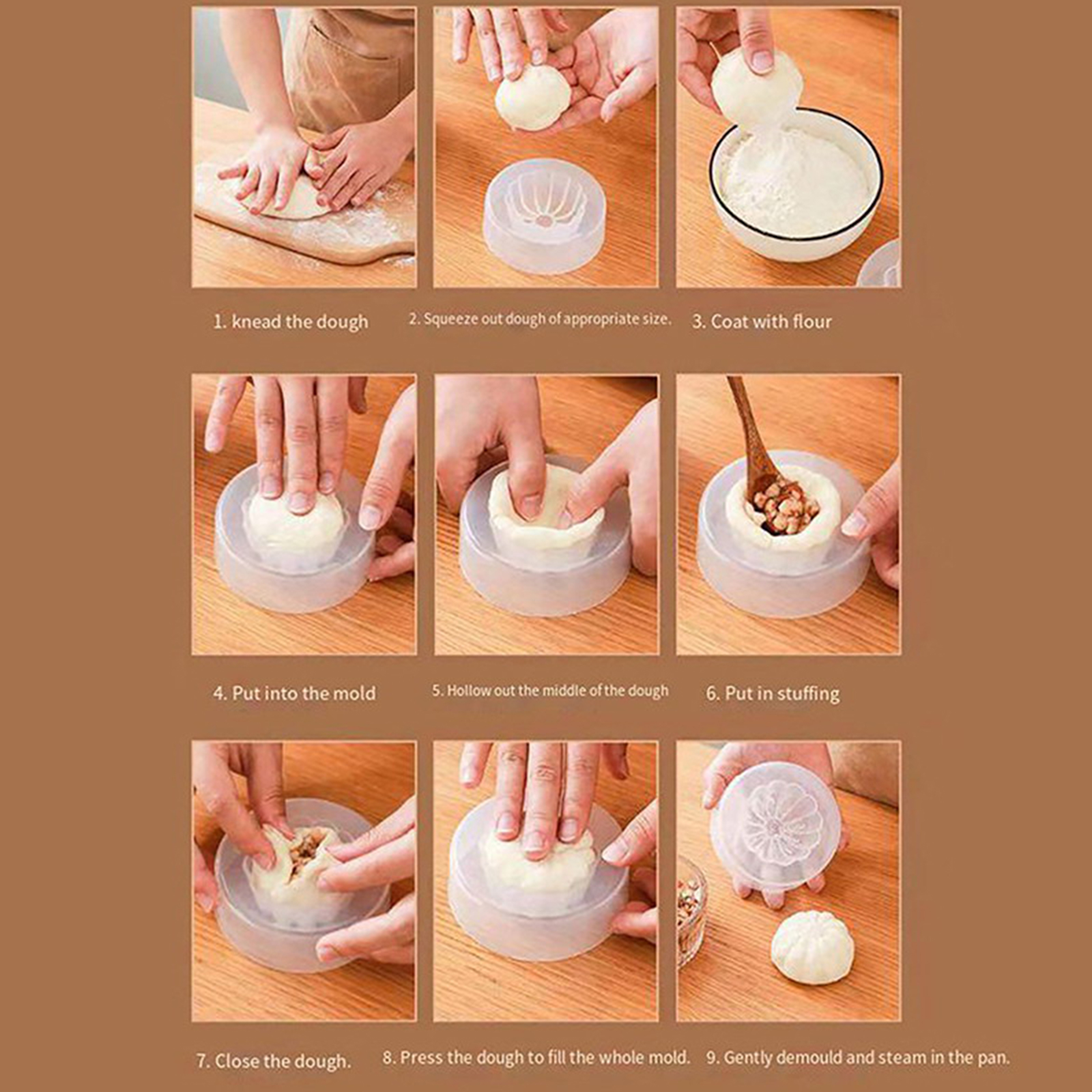 1. knead the dough

2. Squeeze out dough of appropriate size.

3. Coat with flour

4. Put into the mold

5. Hollow out the middle of the dough

6. Put in stuffing

7. Close the dough.

8. Press the dough to fill the whole mold.

9. Gently demould and steam in the pan.