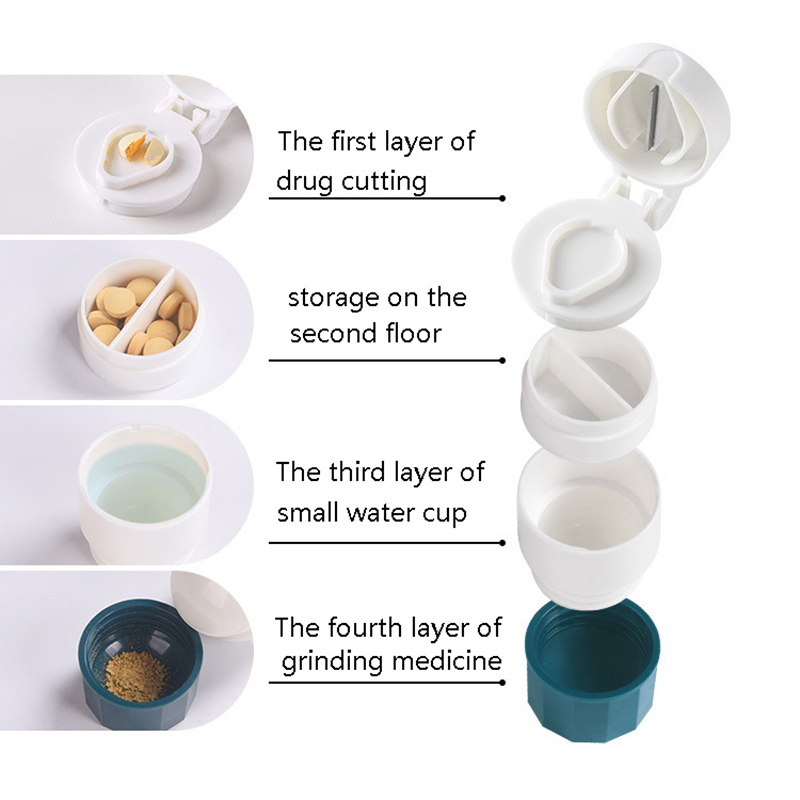 The first layer of drug cutting

storage on the second floor

The third layer of small water cup

The fourth layer of grinding medicine