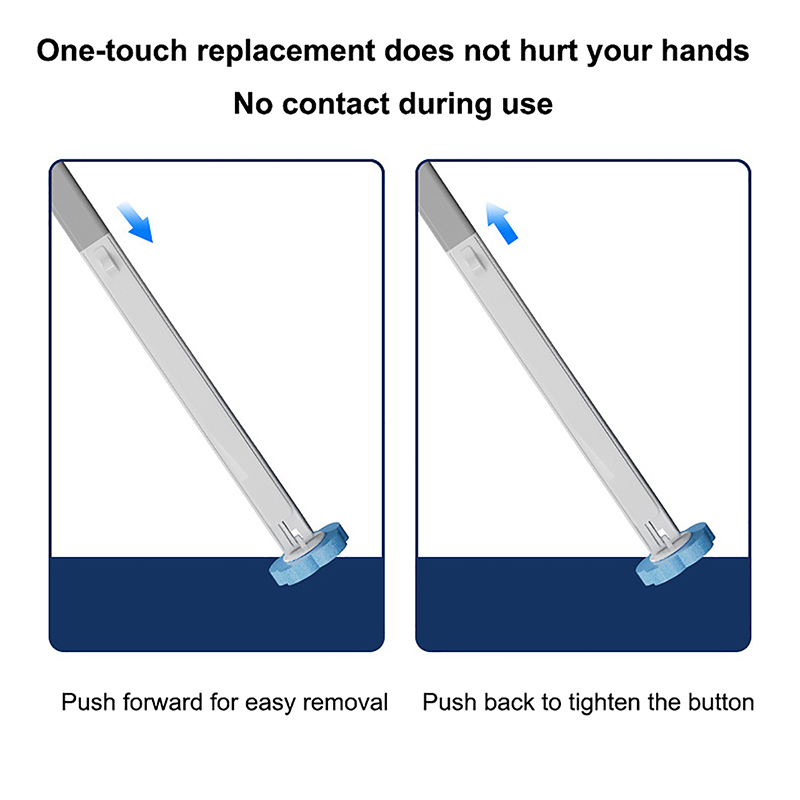 One-touch replacement does not hurt your hands

No contact during use

Push forward for easy removal

Push back to tighten the button