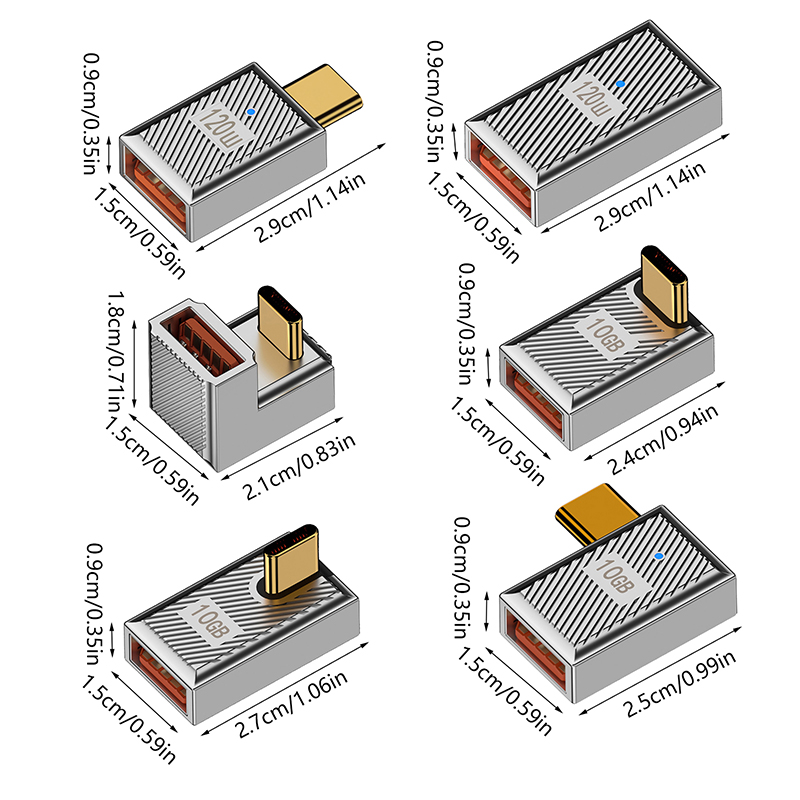 0.9cm/0.35in
120W
1.5cm/0.59in
2.9cm/1.14in

0.9cm/0.35in
120W
1.5cm/0.59in
2.9cm/1.14in

1.8cm/0.71in
1.5cm/0.59in
2.1cm/0.83in

0.9cm/0.35in
10GB
1.5cm/0.59in
2.4cm/0.94in

0.9cm/0.35in
10GB
1.5cm/0.59in
2.7cm/1.06in

0.9cm/0.35in
10GB
1.5cm/0.59in
2.5cm/0.99in