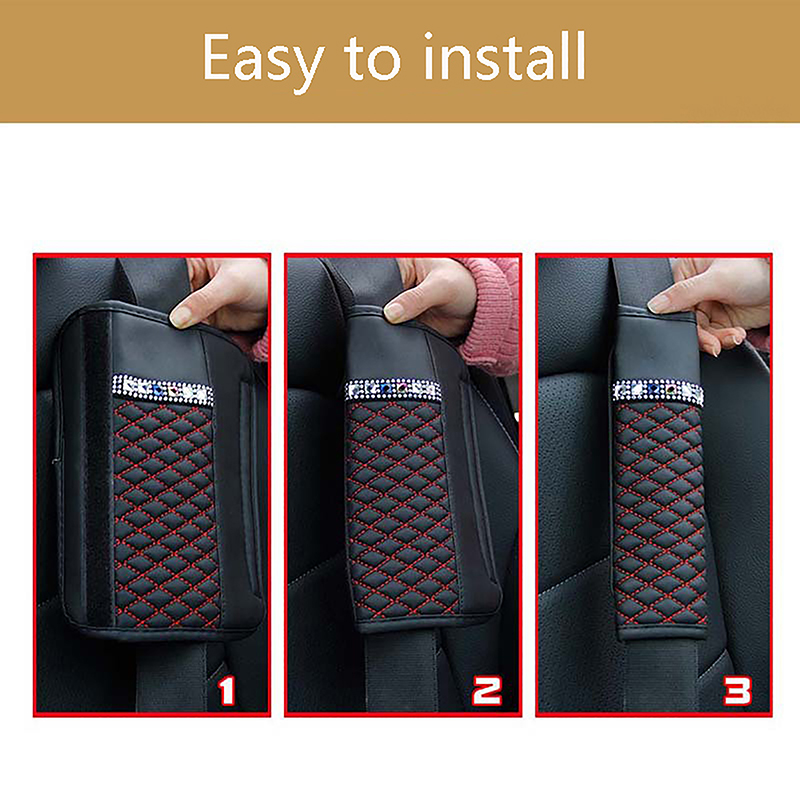 Easy to install

1

2

3