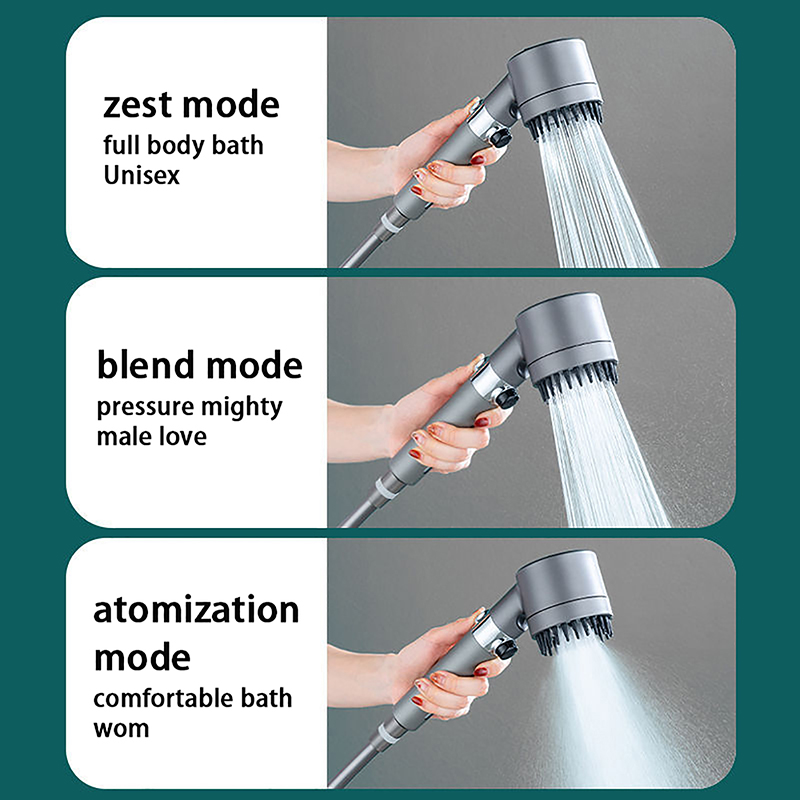 zest mode
full body bath
Unisex

blend mode
pressure mighty
male love

atomization mode
comfortable bath
wom