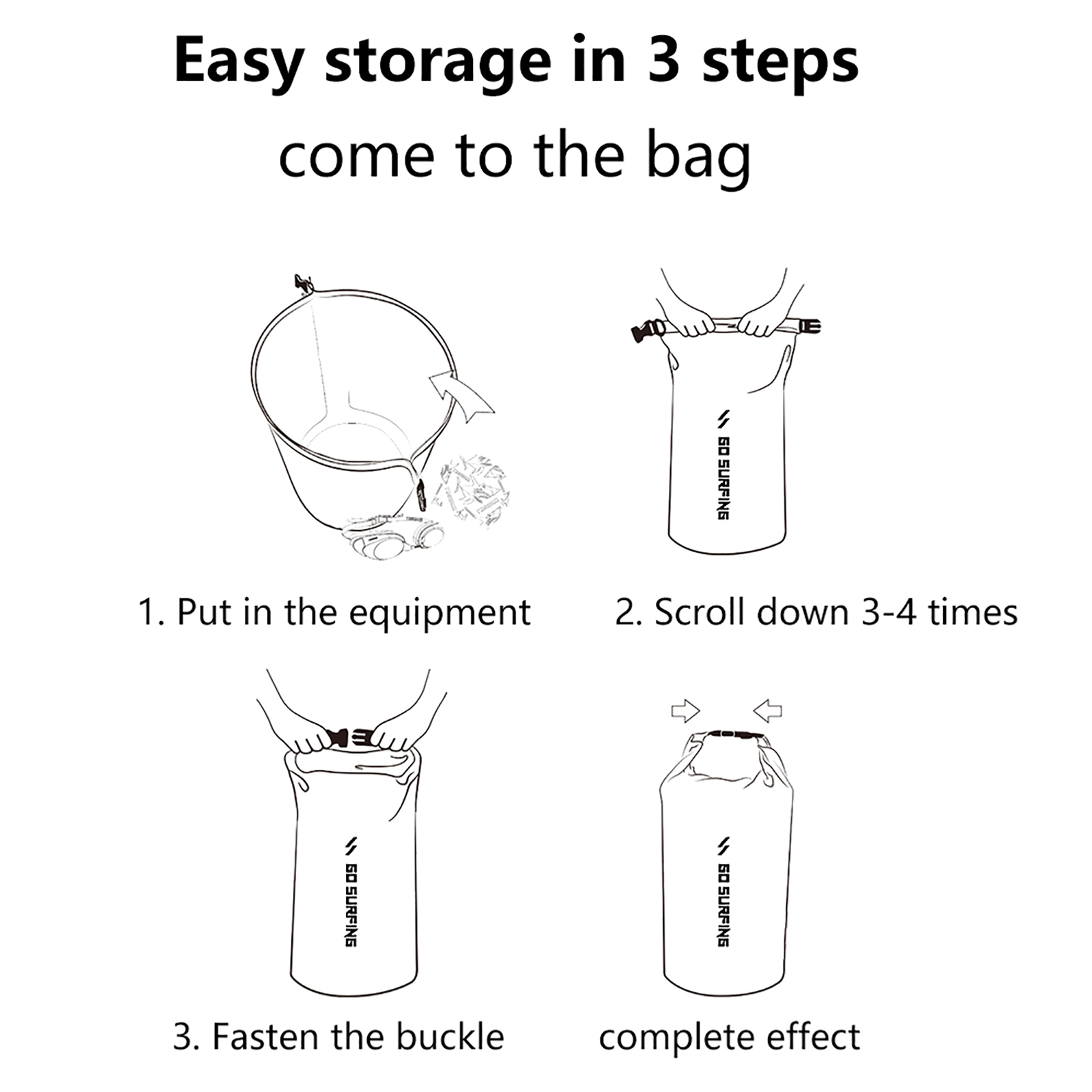 Easy storage in 3 steps

come to the bag

GO SURFING

1. Put in the equipment

2. Scroll down 3-4 times

GO SURFING

GO SURFING

3. Fasten the buckle

complete effect