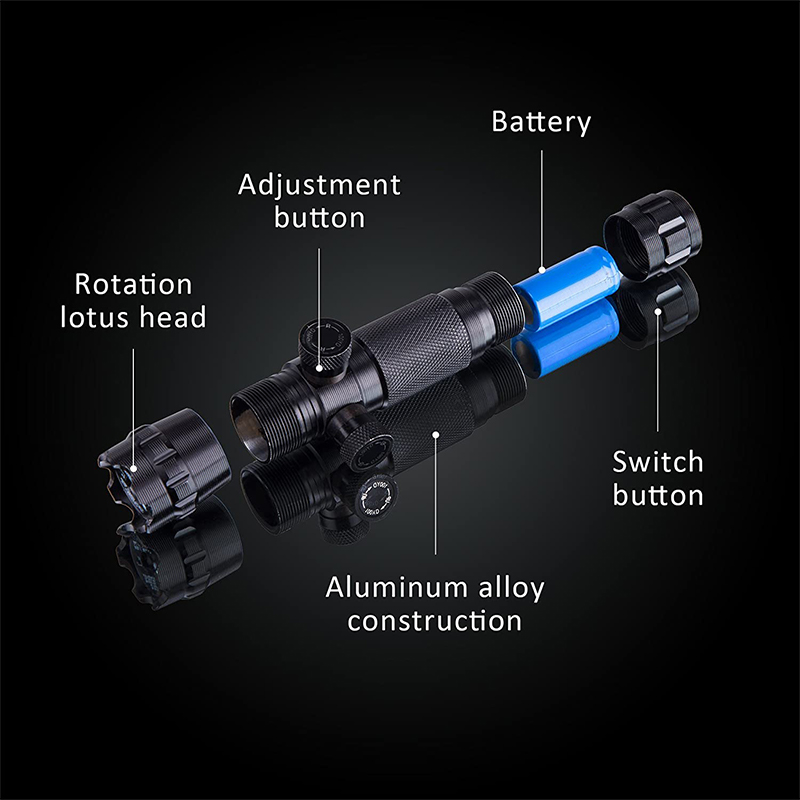 Battery

Adjustment button

Rotation lotus head

Switch button

Aluminum alloy construction