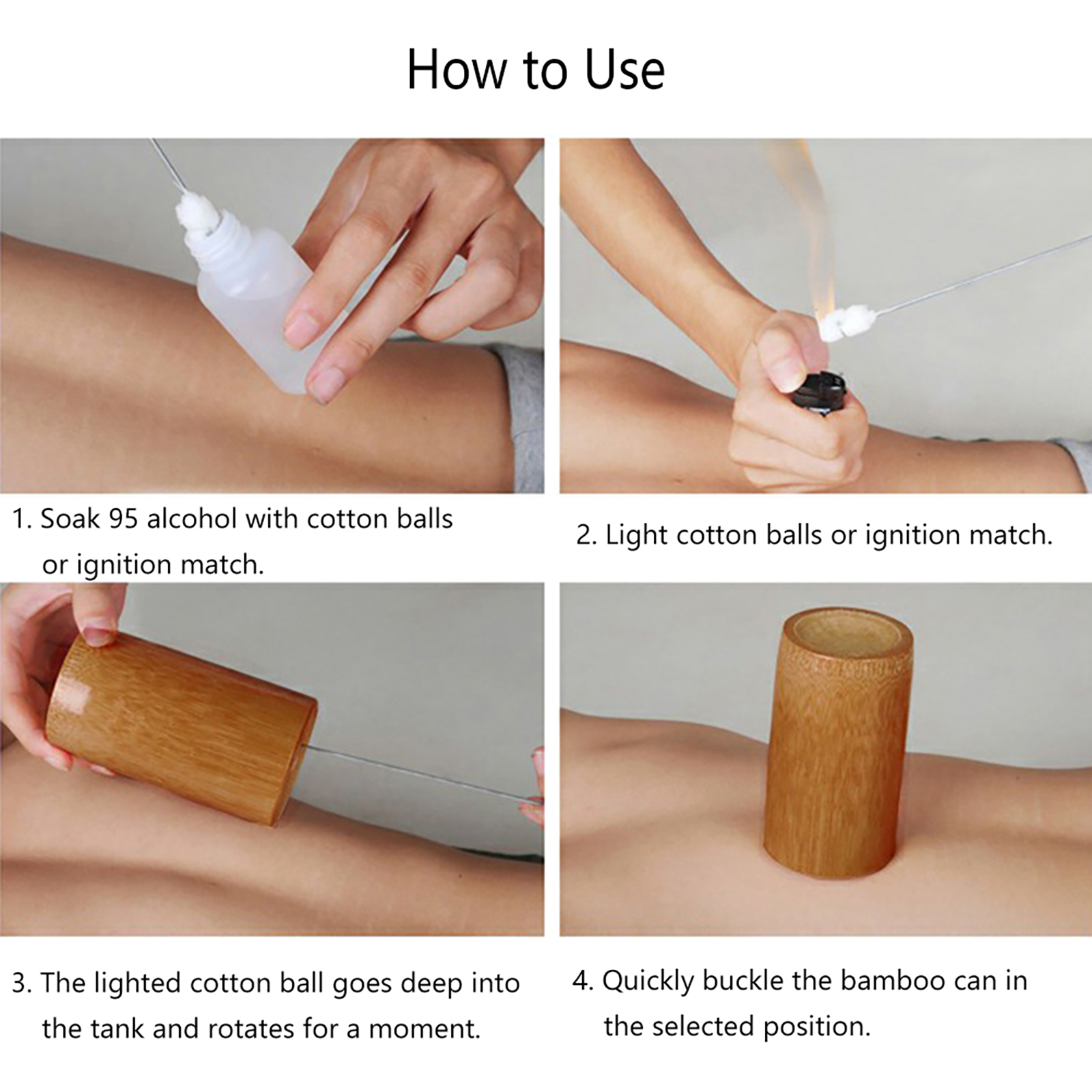 How to Use

1. Soak 95 alcohol with cotton balls or ignition match.

2. Light cotton balls or ignition match.

3. The lighted cotton ball goes deep into the tank and rotates for a moment.

4. Quickly buckle the bamboo can in the selected position.