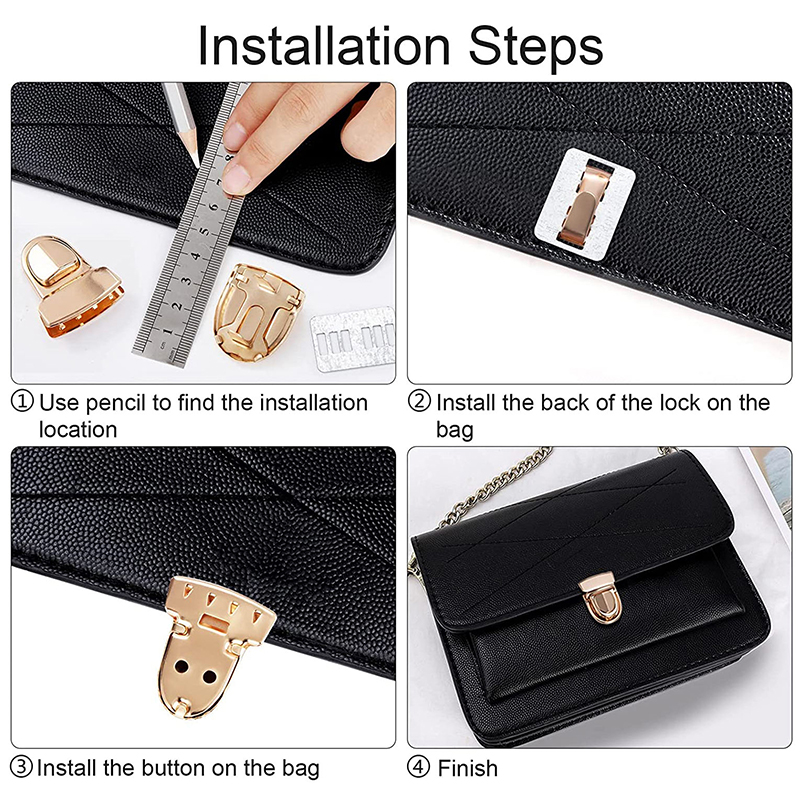 Installation Steps

① Use pencil to find the installation location

② Install the back of the lock on the bag

③ Install the button on the bag

④ Finish