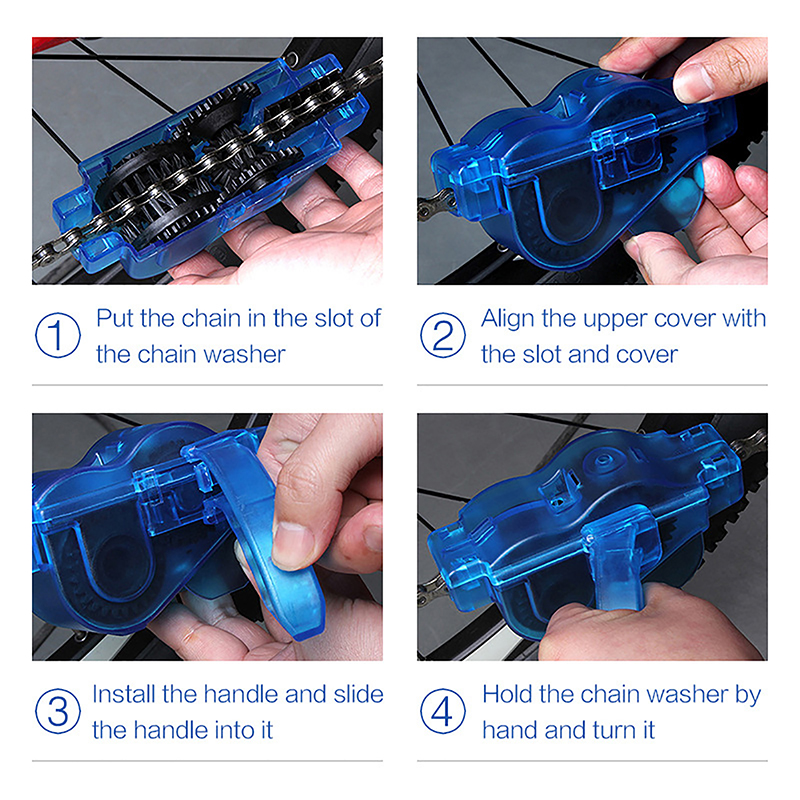 ① Put the chain in the slot of the chain washer

② Align the upper cover with the slot and cover

③ Install the handle and slide the handle into it

④ Hold the chain washer by hand and turn it