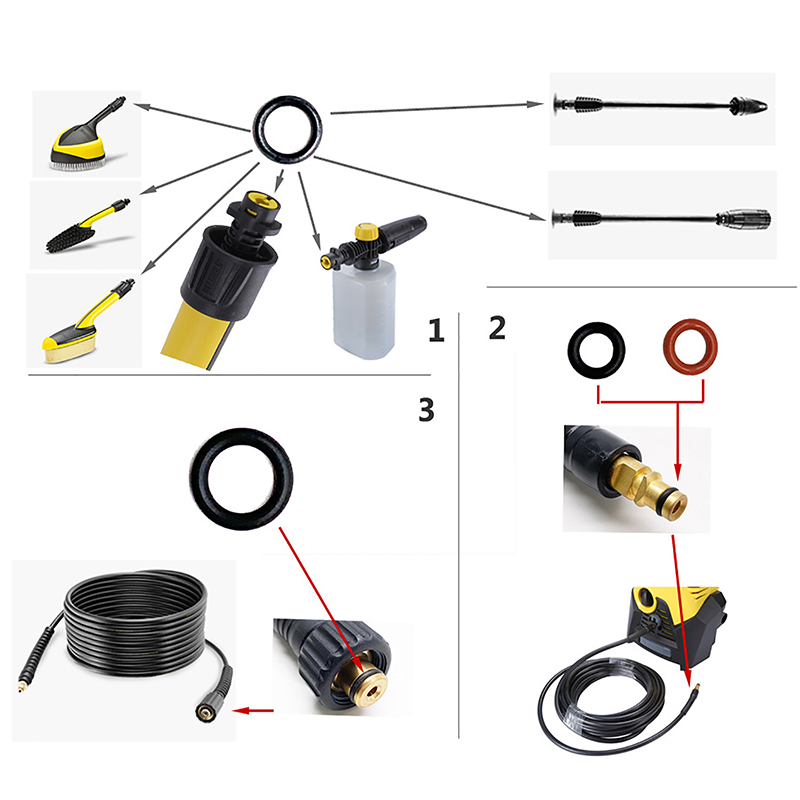 1

2

3