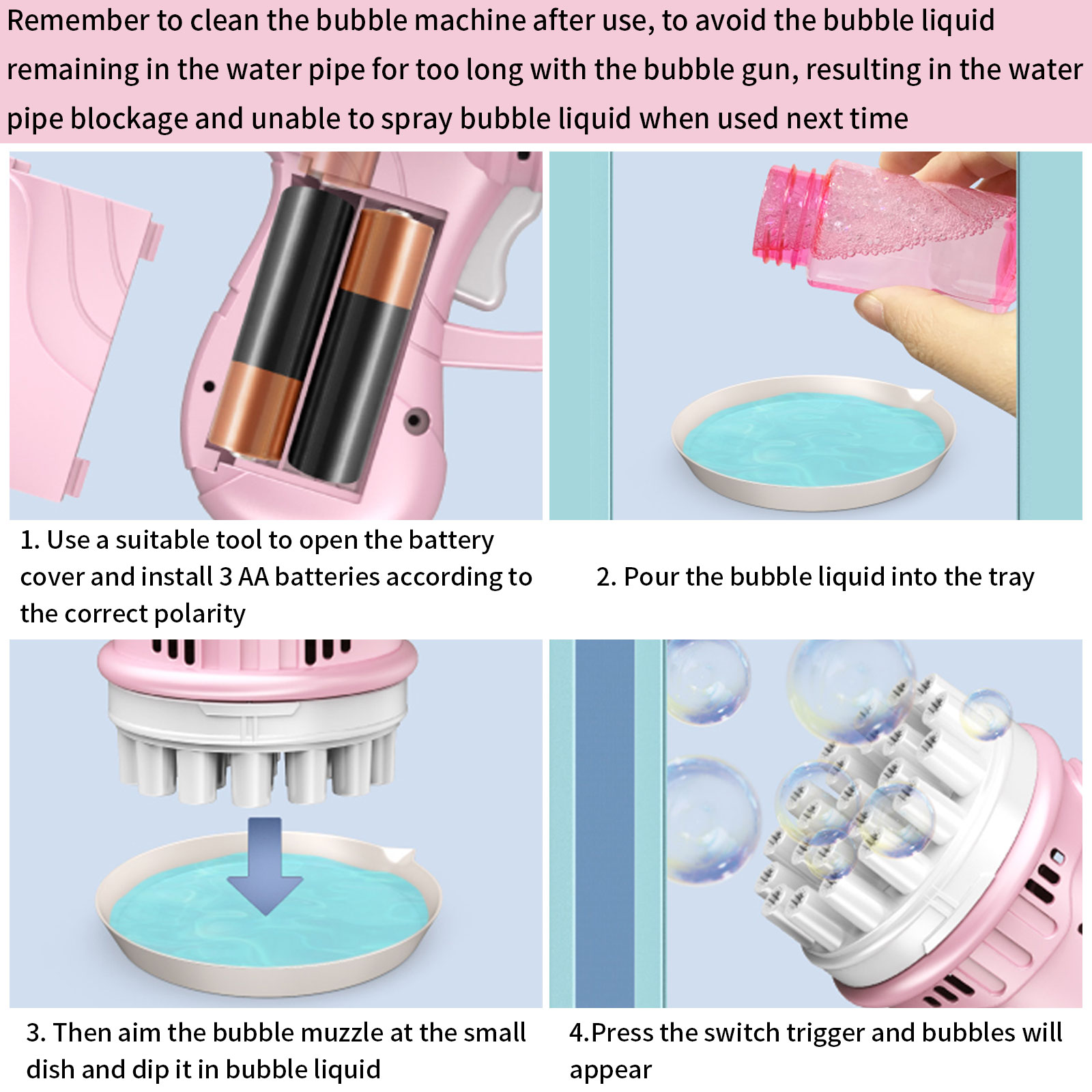 Remember to clean the bubble machine after use, to avoid the bubble liquid remaining in the water pipe for too long with the bubble gun, resulting in the water pipe blockage and unable to spray bubble liquid when used next time

1. Use a suitable tool to open the battery cover and install 3 AA batteries according to the correct polarity

2. Pour the bubble liquid into the tray

3. Then aim the bubble muzzle at the small dish and dip it in bubble liquid

4.Press the switch trigger and bubbles will appear