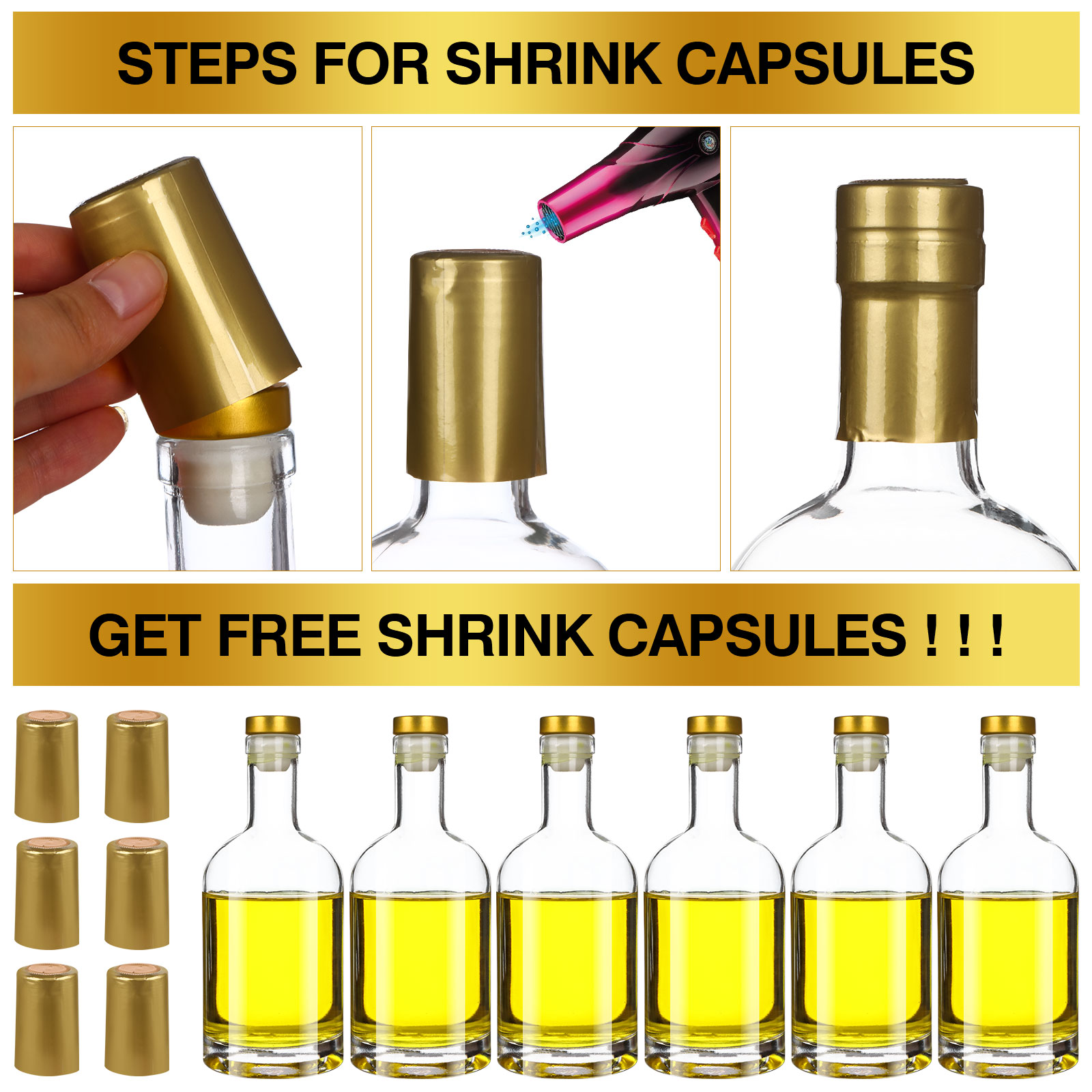 STEPS FOR SHRINK CAPSULES

GET FREE SHRINK CAPSULES ! ! !