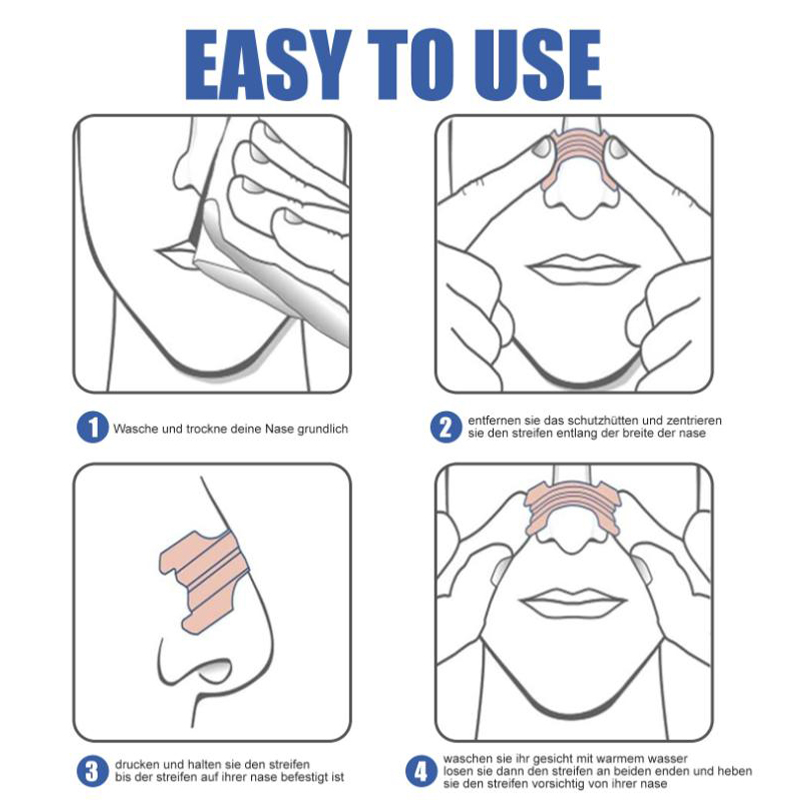 EASY TO USE

1 Wasche und trockne deine Nase grundlich

2 entfernen sie das schutzhütten und zentrieren sie den streifen entlang der breite der nase

3 drucken und halten sie den streifen bis der streifen auf ihrer nase befestigt ist

4 waschen sie ihr gesicht mit warmem wasser losen sie dann den streifen an beiden enden und heben sie den streifen vorsichtig von ihrer nase