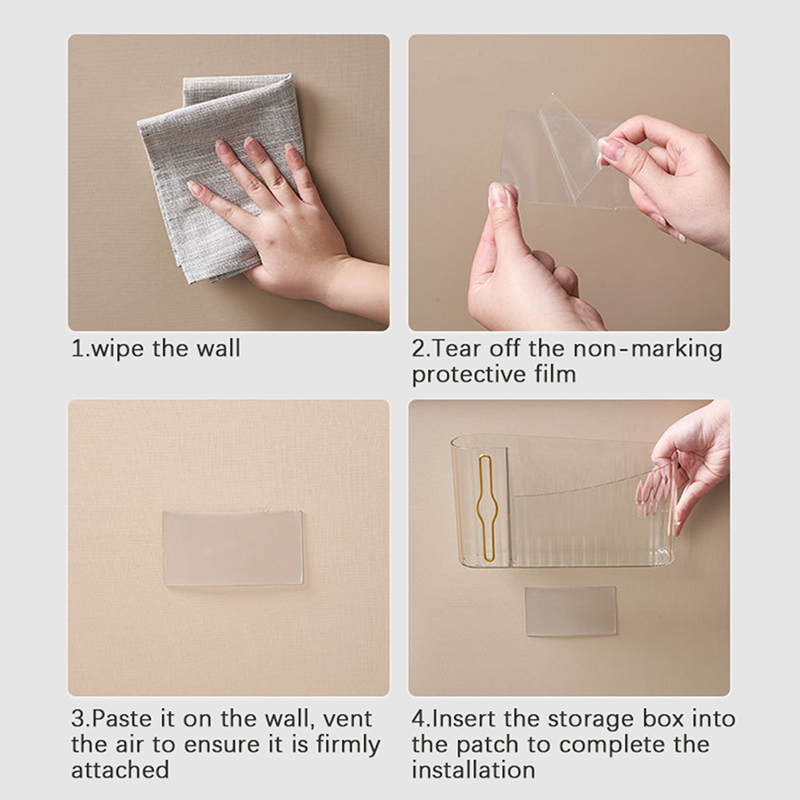 1.wipe the wall

2.Tear off the non-marking protective film

3.Paste it on the wall, vent the air to ensure it is firmly attached

4.Insert the storage box into the patch to complete the installation