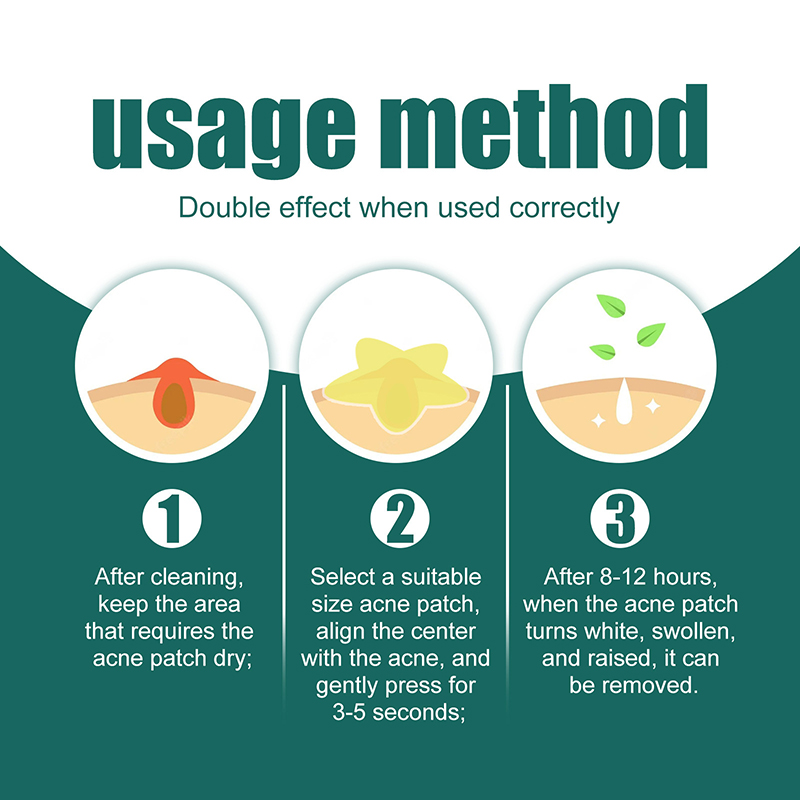 usage method

Double effect when used correctly

1

After cleaning, keep the area that requires the acne patch dry;

2

Select a suitable size acne patch, align the center with the acne, and gently press for 3-5 seconds;

3

After 8-12 hours, when the acne patch turns white, swollen, and raised, it can be removed.