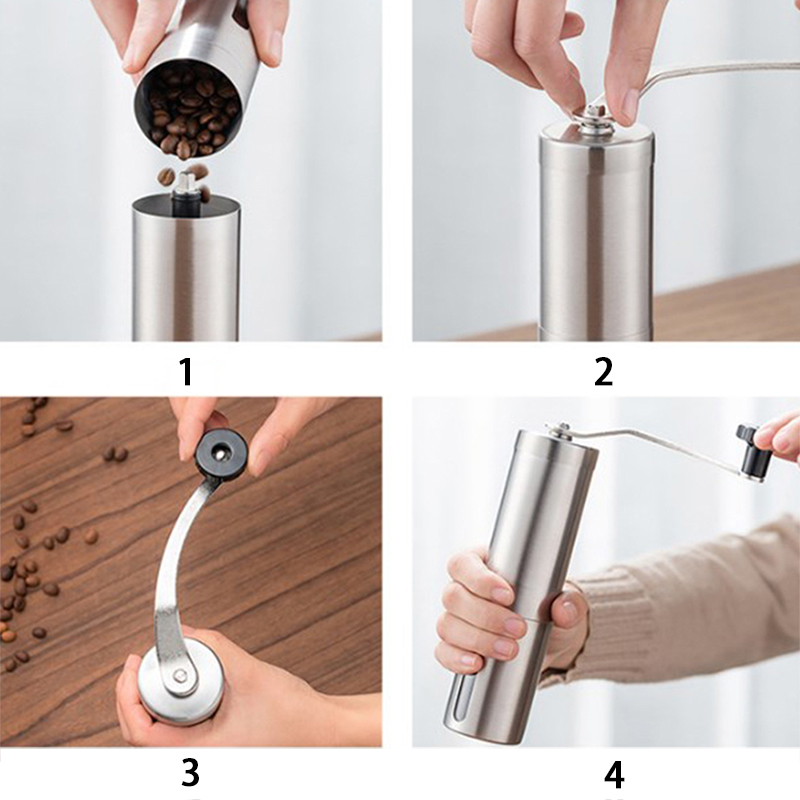 1

2

3

4