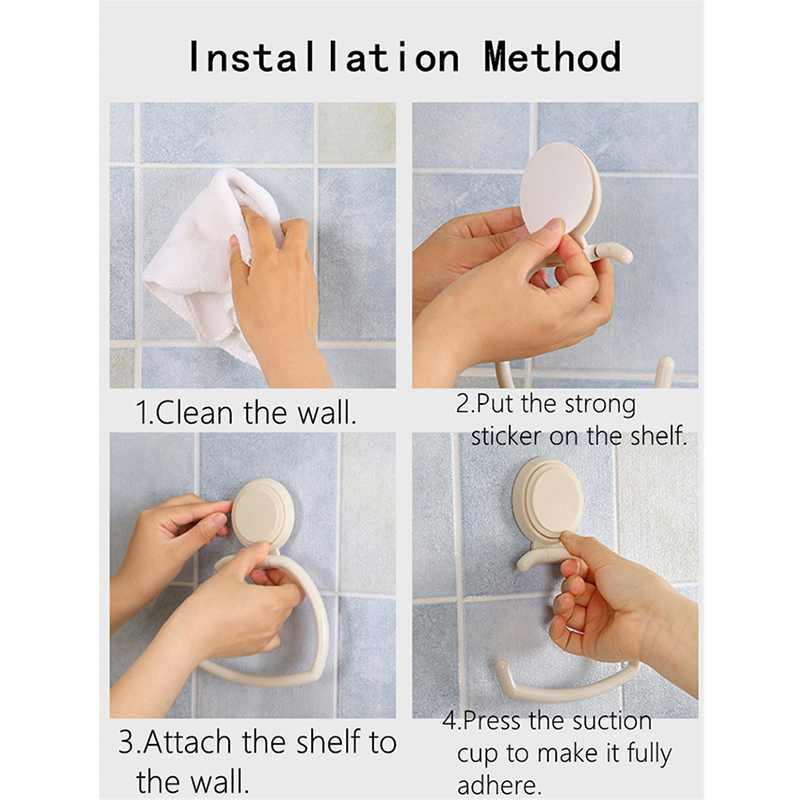 Installation Method

1.Clean the wall.

2.Put the strong sticker on the shelf.

3.Attach the shelf to the wall.

4.Press the suction cup to make it fully adhere.