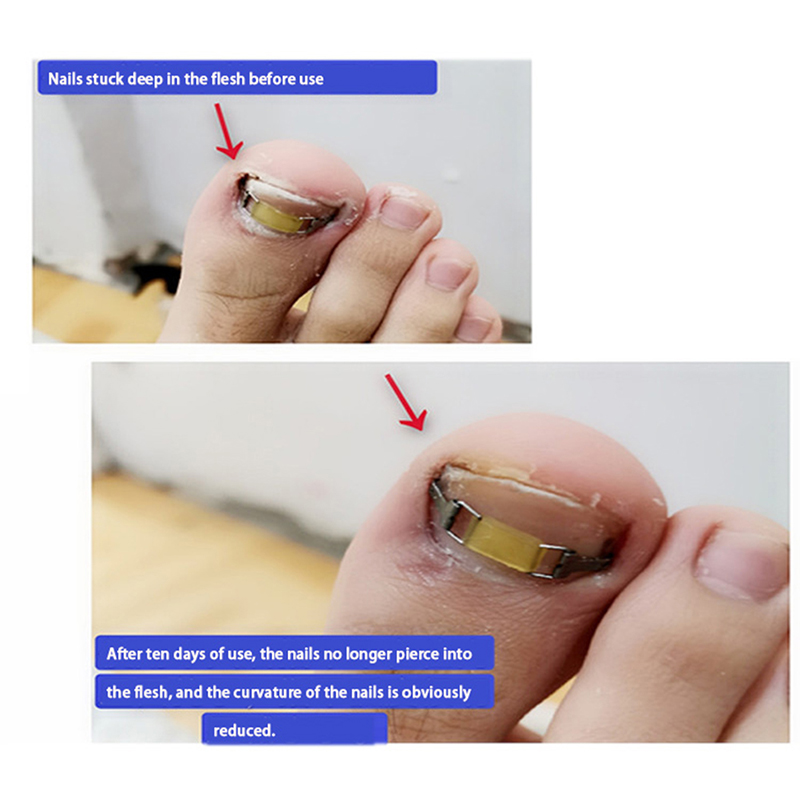 Nails stuck deep in the flesh before use

After ten days of use, the nails no longer pierce into the flesh, and the curvature of the nails is obviously reduced.