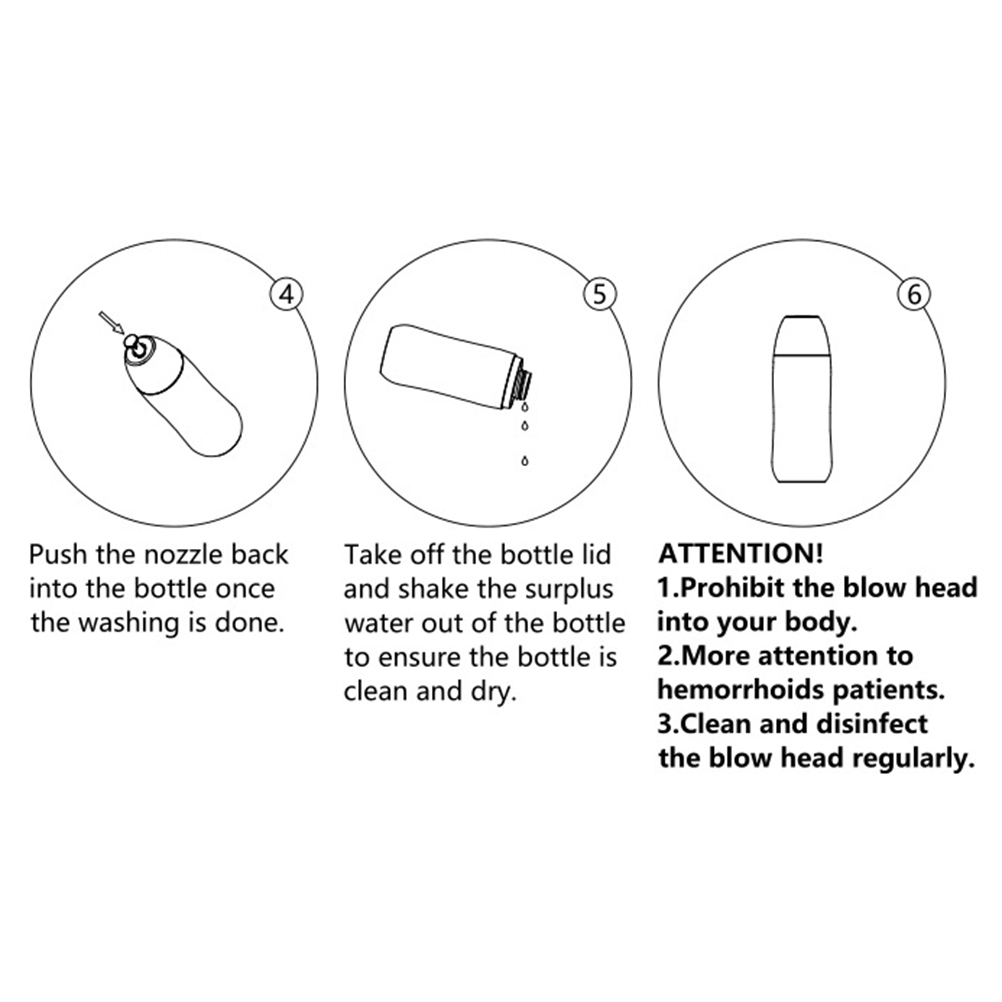 4

Push the nozzle back into the bottle once the washing is done.

5

Take off the bottle lid and shake the surplus water out of the bottle to ensure the bottle is clean and dry.

6

ATTENTION!
1.Prohibit the blow head into your body.
2.More attention to hemorrhoids patients.
3.Clean and disinfect the blow head regularly.