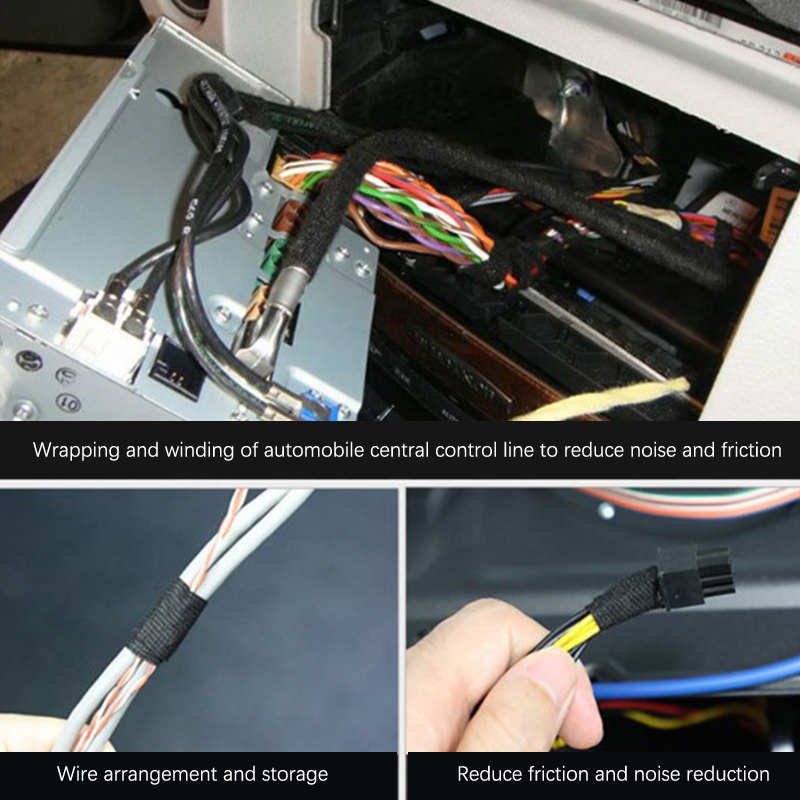 Wrapping and winding of automobile central control line to reduce noise and friction

Wire arrangement and storage

Reduce friction and noise reduction